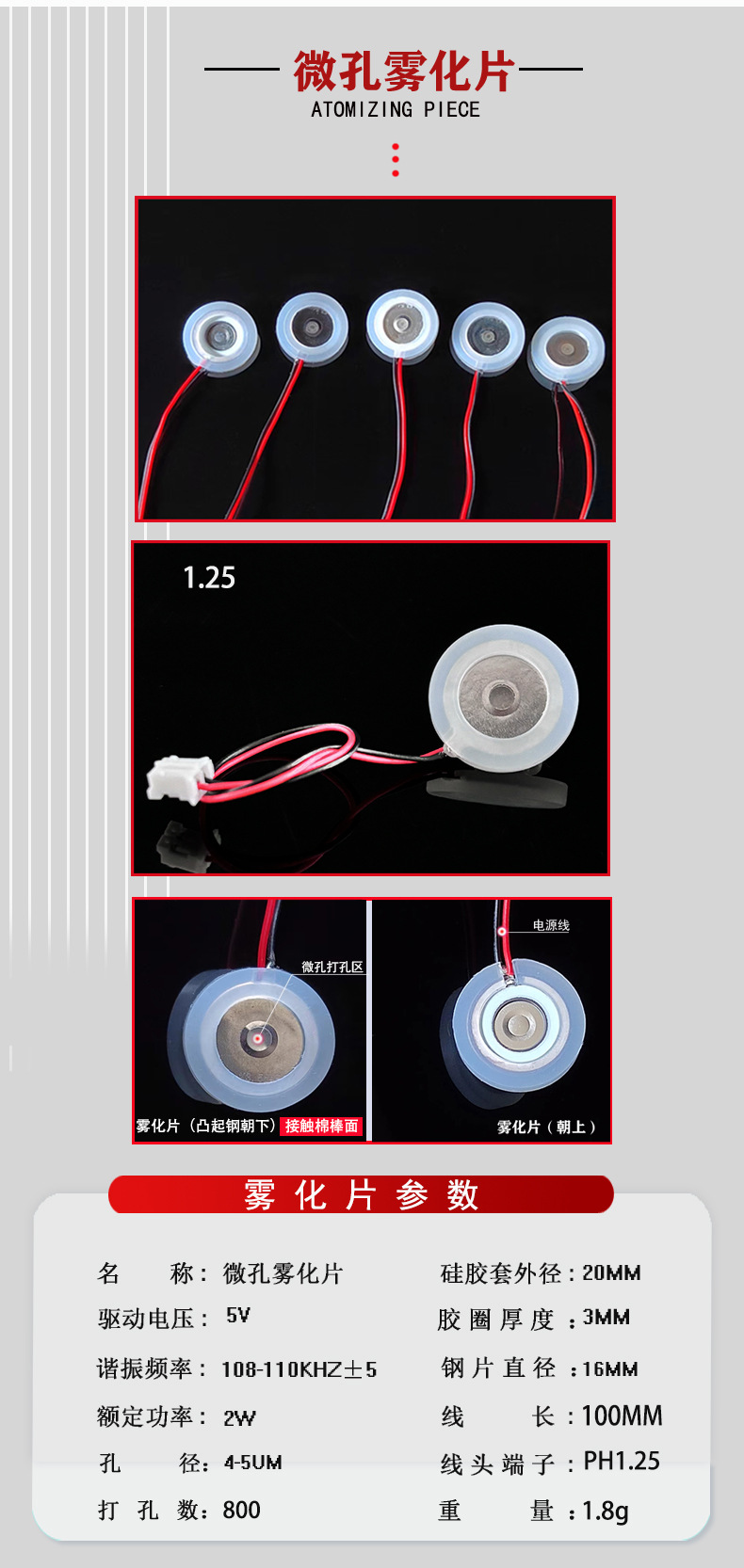 微孔雾化片
ATOMIZING PIECE

1.25

微孔打孔区
雾化片（凸起钢朝下）接触棉棒面

电源线
雾化片（朝上）

雾化片参数

名　　称：微孔雾化片
驱动电压：5V
谐振频率：108-110KHZ±5
额定功率：2W
孔　　径：4-5UM
打 孔 数：800

硅胶套外径：20MM
胶圈厚度：3MM
钢片直径：16MM
线　　长：100MM
线头端子：PH1.25
重　　量：1.8g