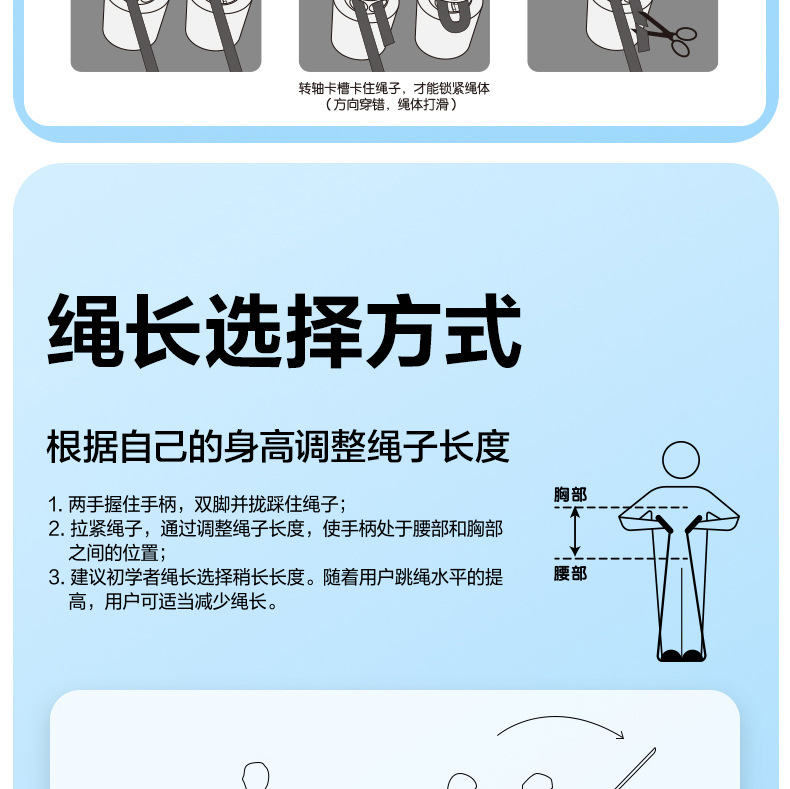 转轴卡槽卡住绳子，才能锁紧绳体
（方向穿错、绳体打滑）

绳长选择方式

根据自己的身高调整绳子长度

1. 两手握住手柄，双脚并拢踩住绳子；
2. 拉紧绳子，通过调整绳子长度，使手柄处于腰部和胸部之间的位置；
3. 建议初学者绳长选择稍长长度。随着用户跳绳水平的提高，用户可适当减少绳长。

胸部
腰部