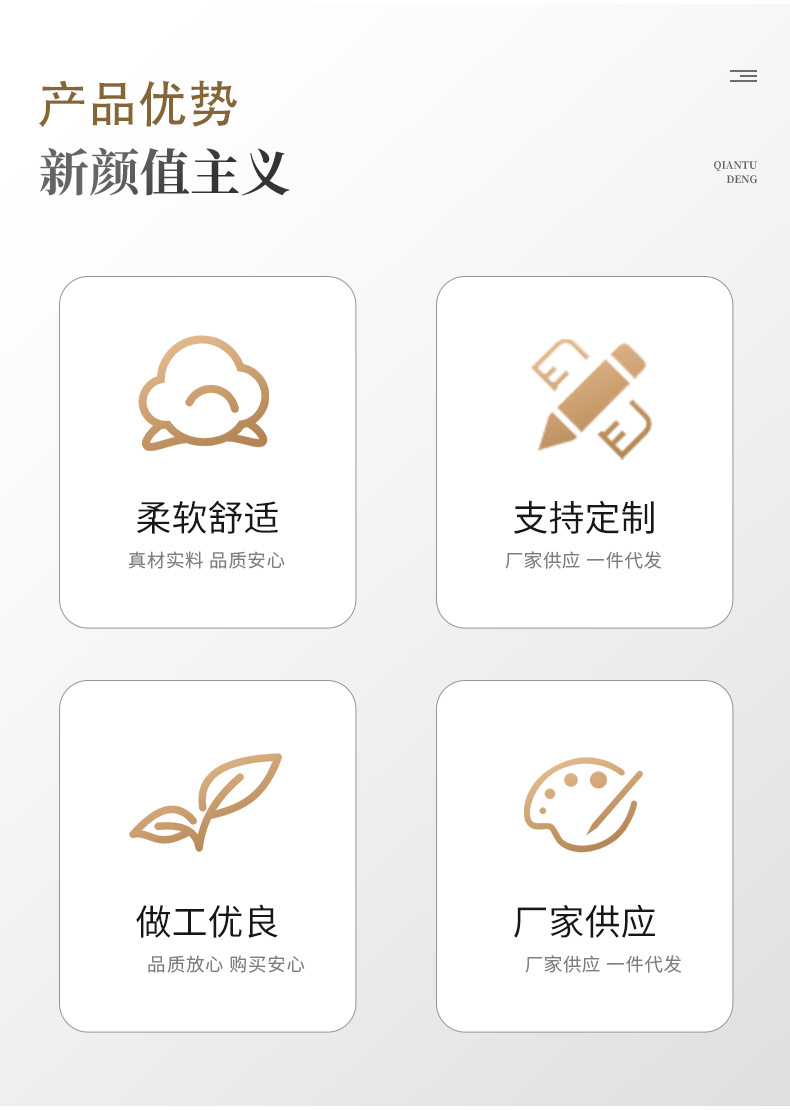 产品优势
新颜值主义

QIANTU
DENG

柔软舒适
真材实料 品质安心

支持定制
厂家供应 一件代发

做工优良
品质放心 购买安心

厂家供应
厂家供应 一件代发