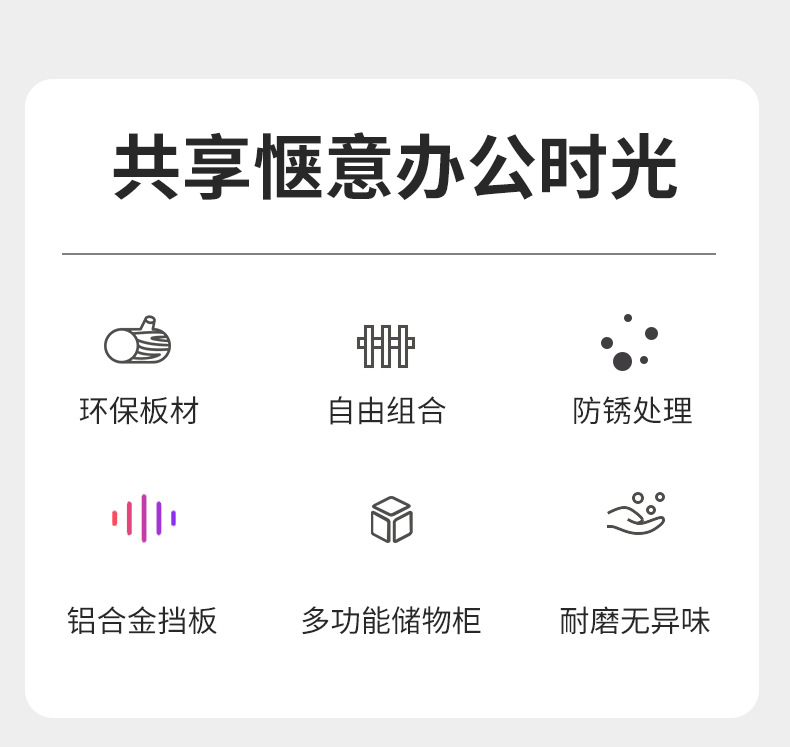 共享惬意办公时光

环保板材

自由组合

防锈处理

铝合金挡板

多功能储物柜

耐磨无异味