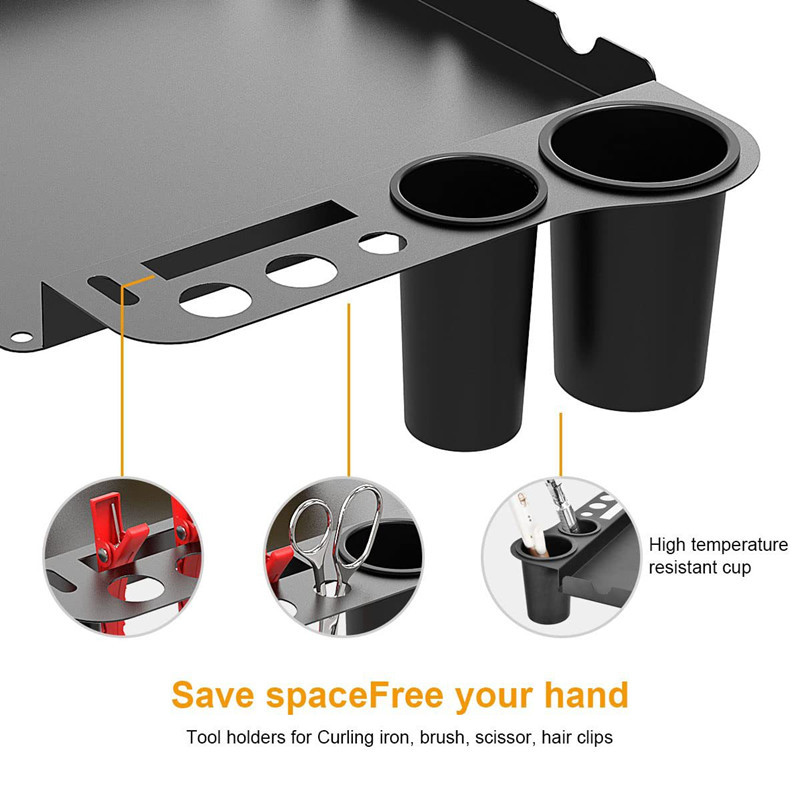 High temperature resistant cup

Save spaceFree your hand

Tool holders for Curling iron, brush, scissor, hair clips