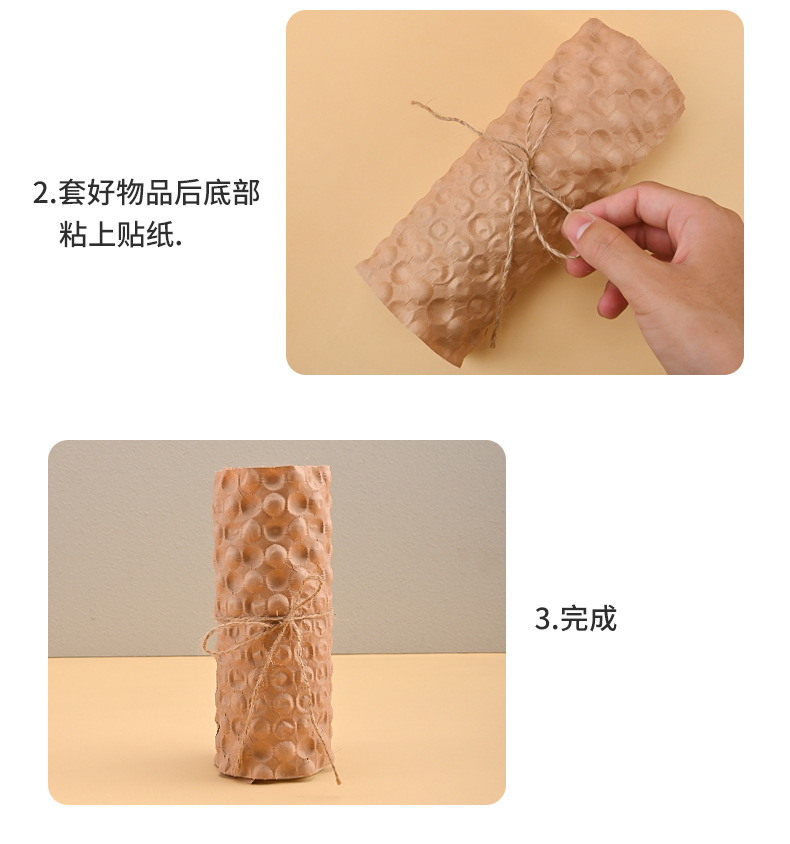 2.套好物品后底部粘上贴纸.

3.完成