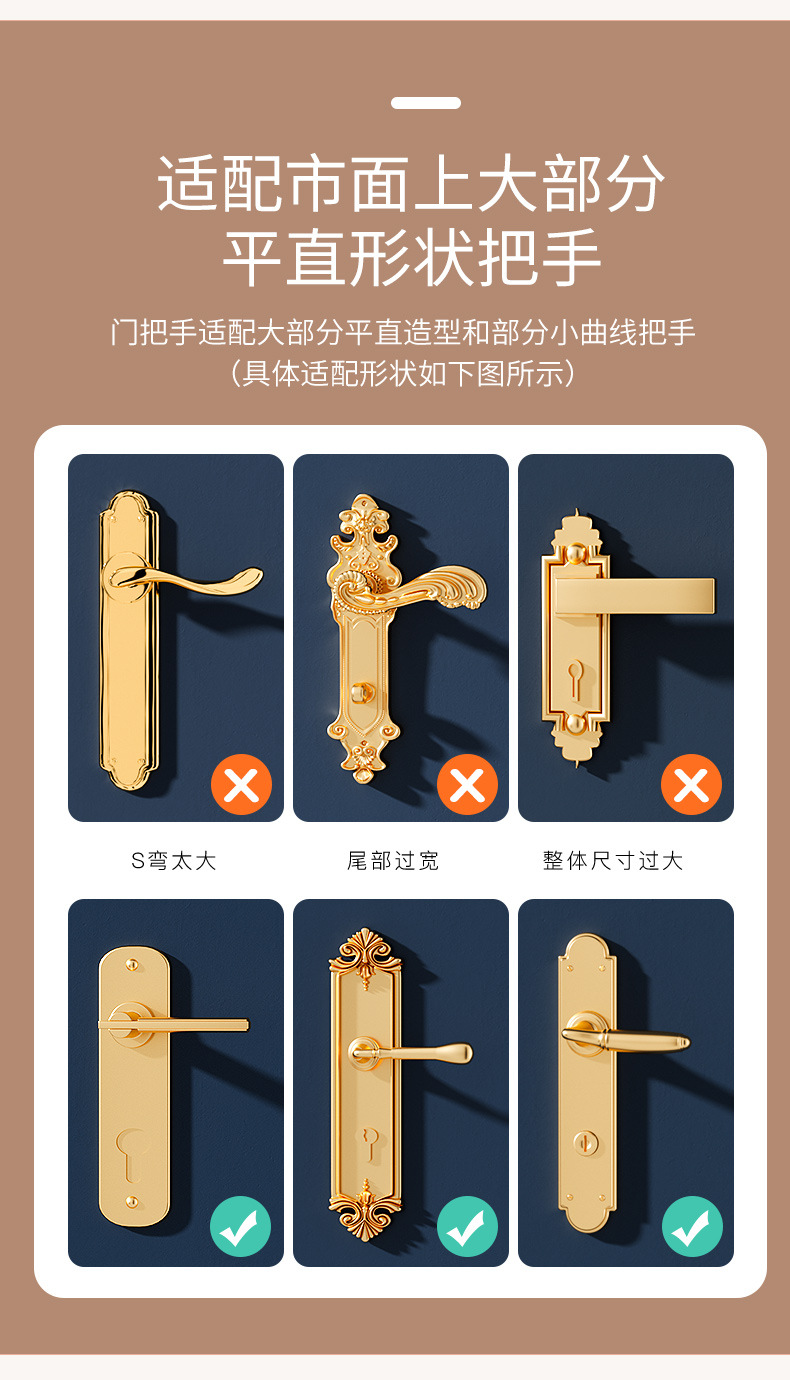 适配市面上大部分
平直形状把手

门把手适配大部分平直造型和部分小曲线把手
（具体适配形状如下图所示）

S弯太大

尾部过宽

整体尺寸过大