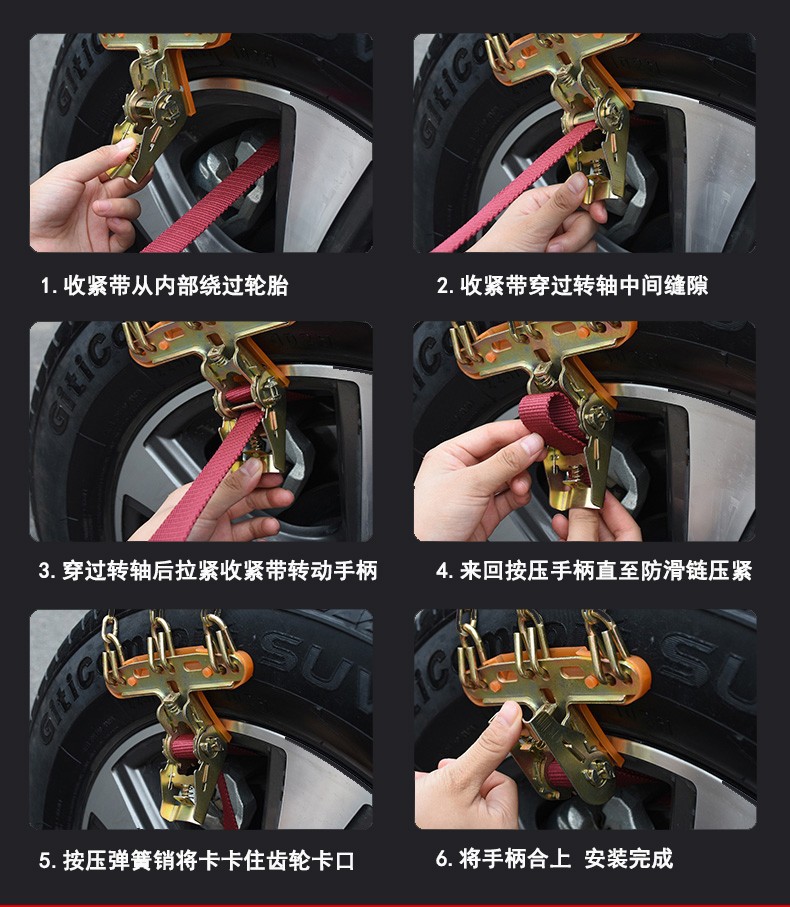 1. 收紧带从内部绕过轮胎

2. 收紧带穿过转轴中间缝隙

3. 穿过转轴后拉紧收紧带转动手柄

4. 来回按压手柄直至防滑链压紧

5. 按压弹簧销将卡卡住齿轮卡口

6. 将手柄合上 安装完成