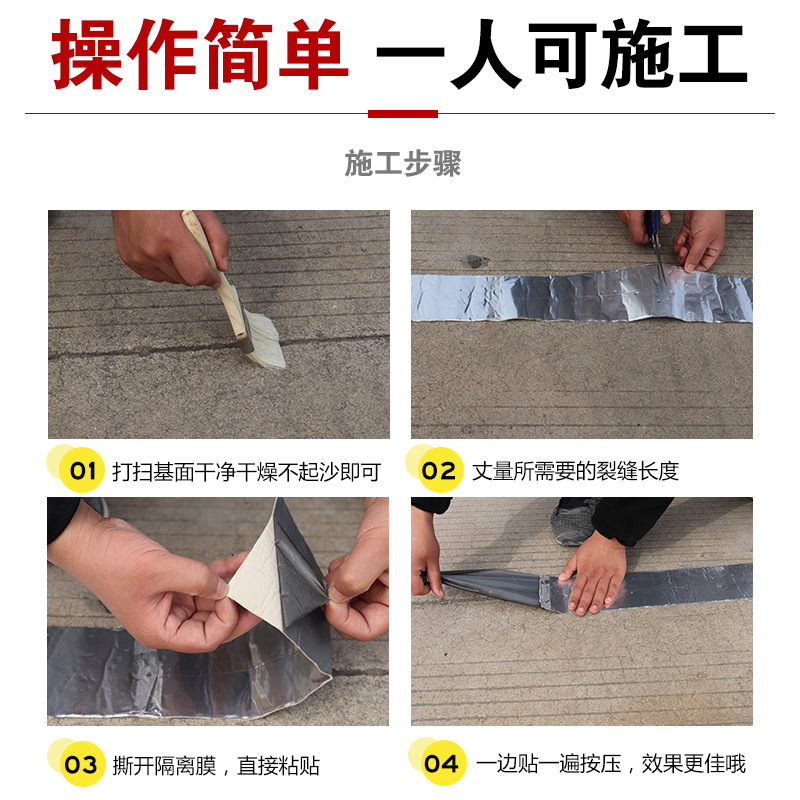 操作简单 一人可施工

施工步骤

01 打扫基面干净干燥不起沙即可

02 丈量所需要的裂缝长度

03 撕开隔离膜，直接粘贴

04 一边贴一遍按压，效果更佳哦