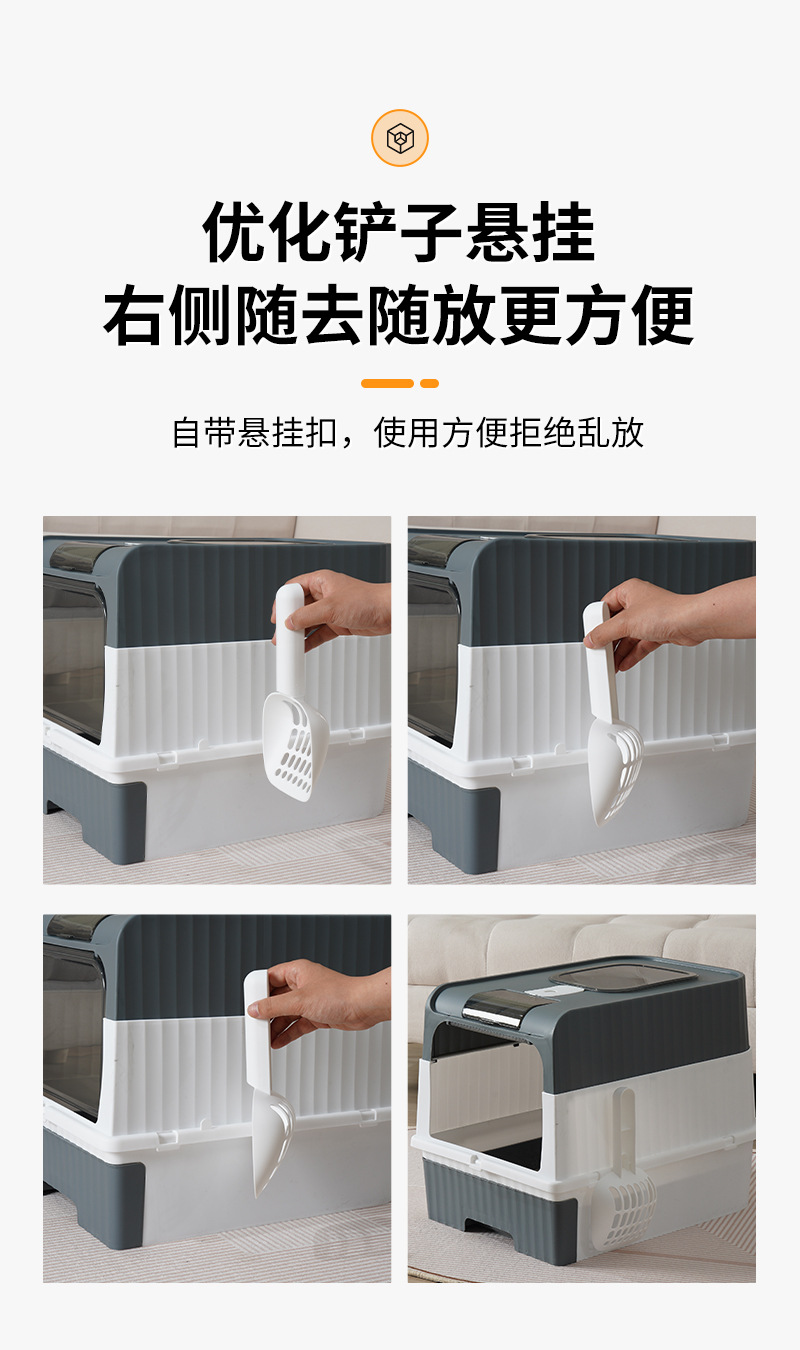 优化铲子悬挂
右侧随去随放更方便

自带悬挂扣，使用方便拒绝乱放