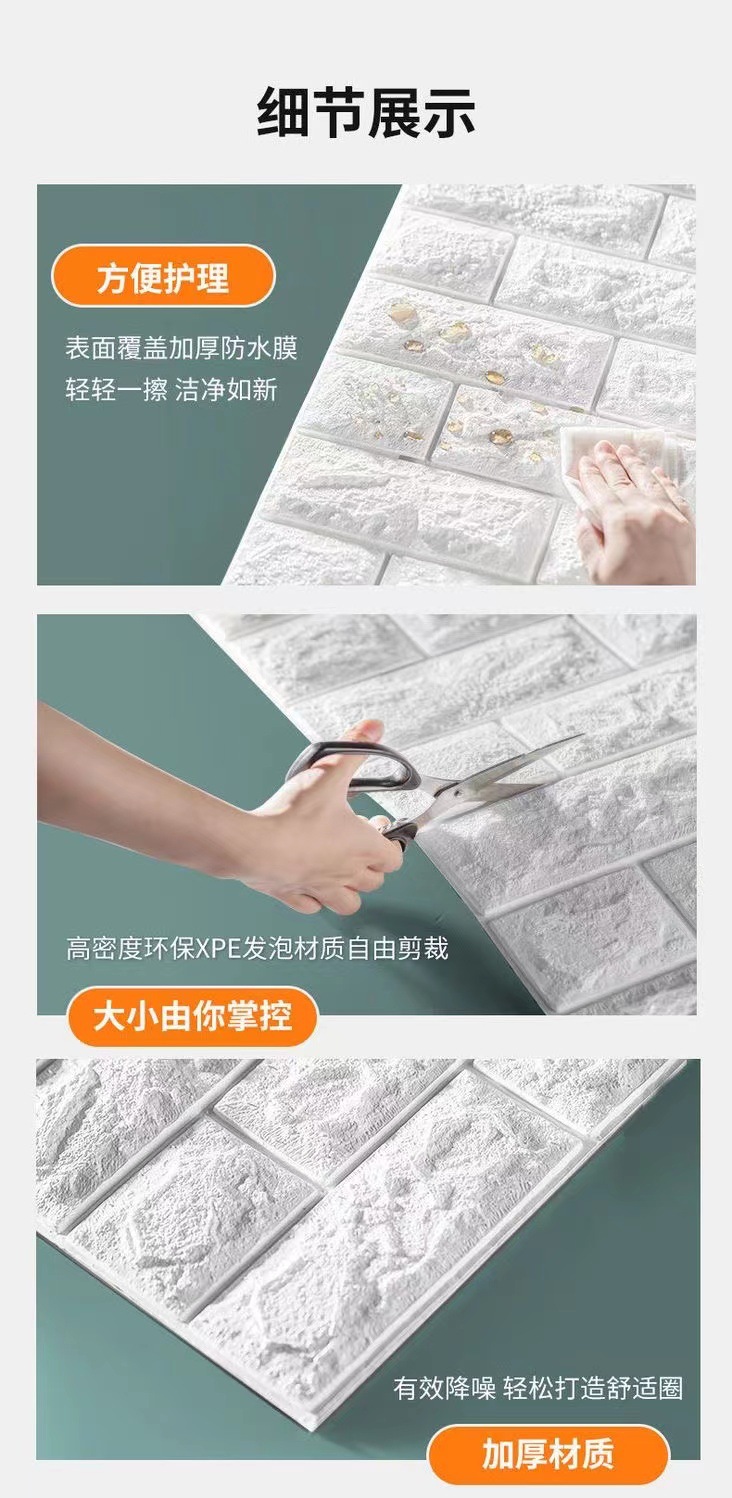 细节展示

方便护理

表面覆盖加厚防水膜
轻轻一擦 洁净如新

高密度环保XPE发泡材质自由剪裁

大小由你掌控

有效降噪 轻松打造舒适圈

加厚材质