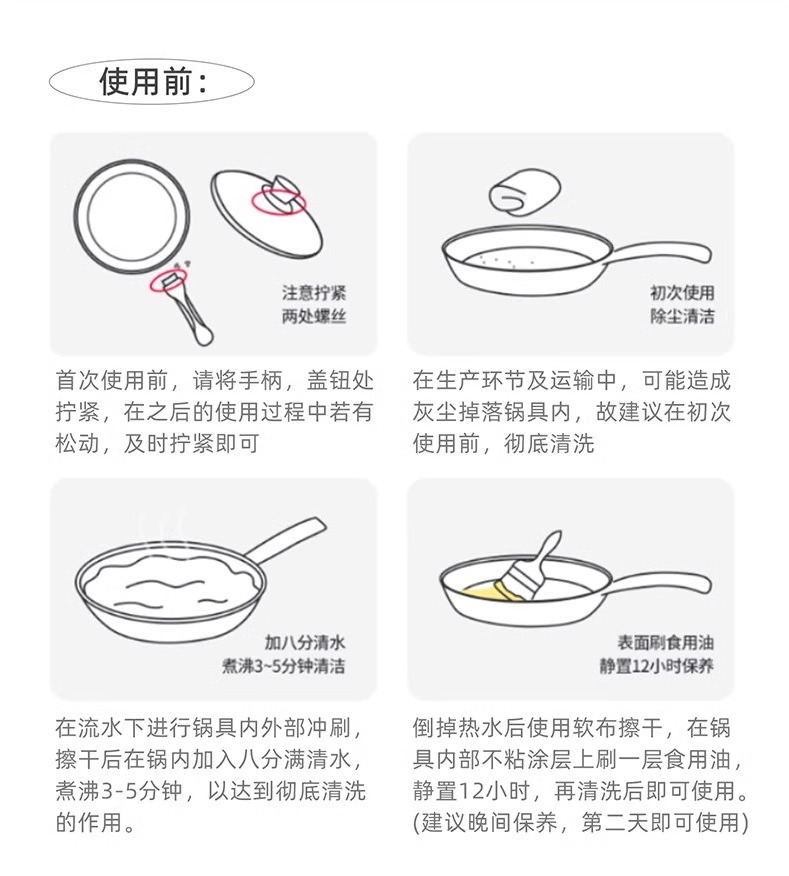 使用前：

注意拧紧
两处螺丝

首次使用前，请将手柄，盖钮处拧紧，在之后的使用过程中若有松动，及时拧紧即可

初次使用
除尘清洁

在生产环节及运输中，可能造成灰尘掉落锅具内，故建议在初次使用前，彻底清洗

加八分清水
煮沸3~5分钟清洁

在流水下进行锅具内外部冲刷，擦干后在锅内加入八分满清水，煮沸3-5分钟，以达到彻底清洗的作用。

表面刷食用油
静置12小时保养

倒掉热水后使用软布擦干，在锅具内部不粘涂层上刷一层食用油，静置12小时，再清洗后即可使用。(建议晚间保养，第二天即可使用)