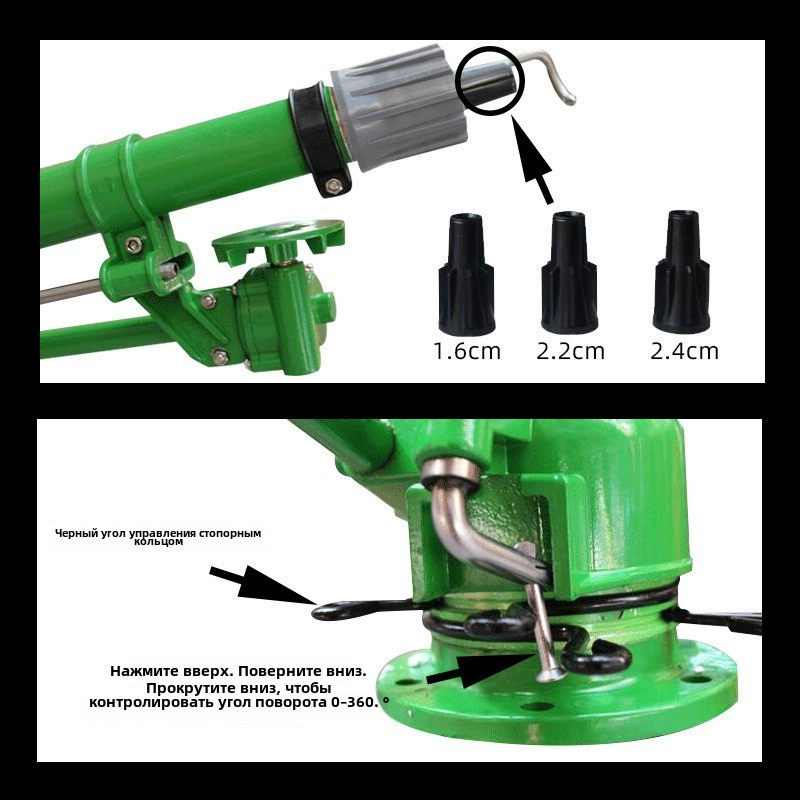 1.6cm 2.2cm 2.4cm

Черный угол управления стопорным кольцом

Нажмите вверх. Поверните вниз. Прокрутите вниз, чтобы контролировать угол поворота 0–360. °