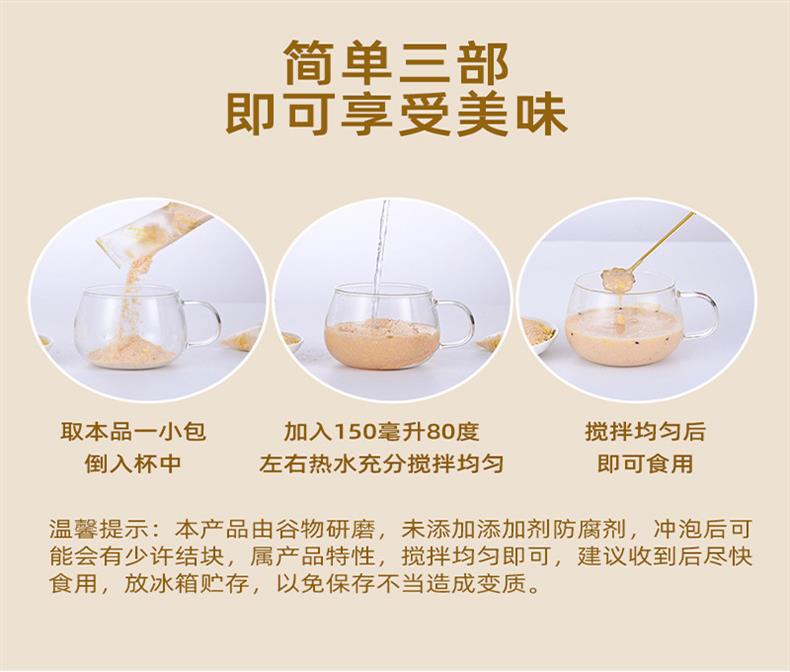 简单三部
即可享受美味

取本品一小包
倒入杯中

加入150毫升80度
左右热水充分搅拌均匀

搅拌均匀后
即可食用

温馨提示：本产品由谷物研磨，未添加添加剂防腐剂，冲泡后可能会有少许结块，属产品特性，搅拌均匀即可，建议收到后尽快食用，放冰箱贮存，以免保存不当造成变质。