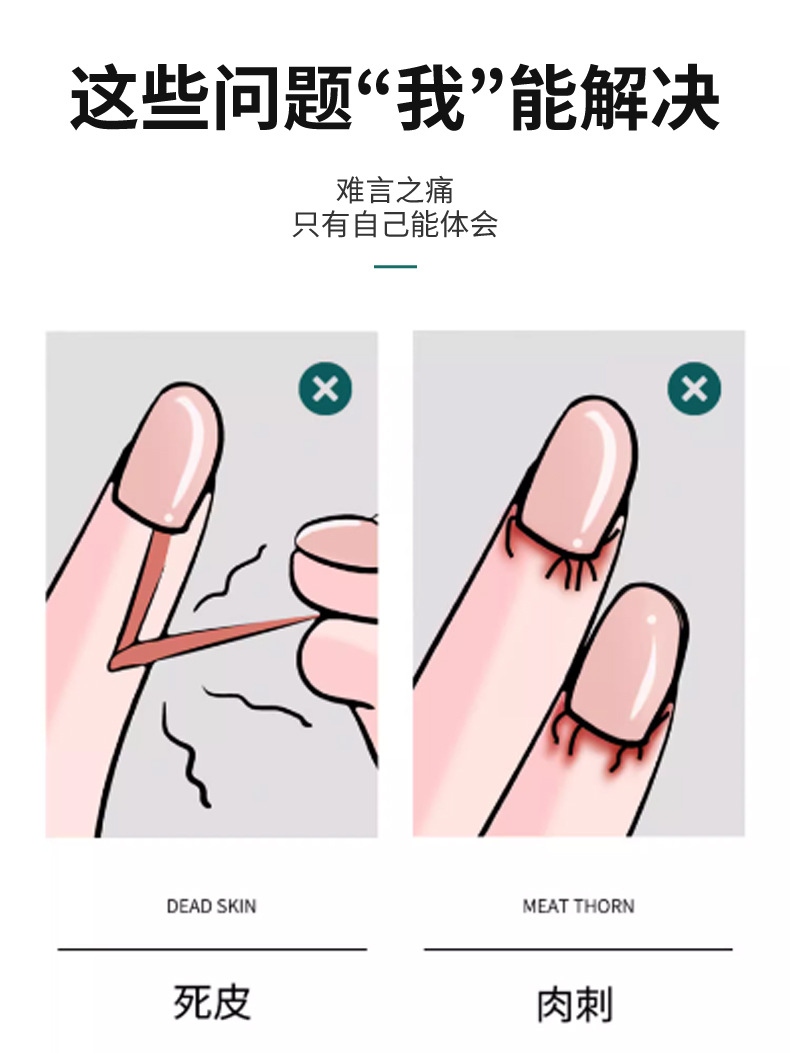 这些问题“我”能解决

难言之痛
只有自己能体会

DEAD SKIN

死皮

MEAT THORN

肉刺