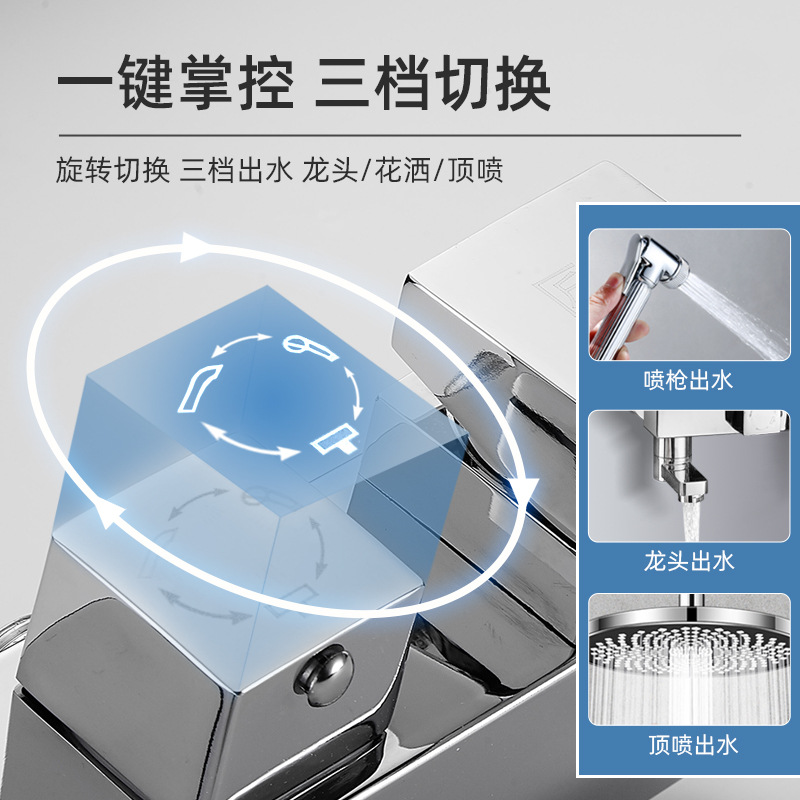 一键掌控 三档切换

旋转切换 三档出水 龙头/花洒/顶喷

喷枪出水

龙头出水

顶喷出水