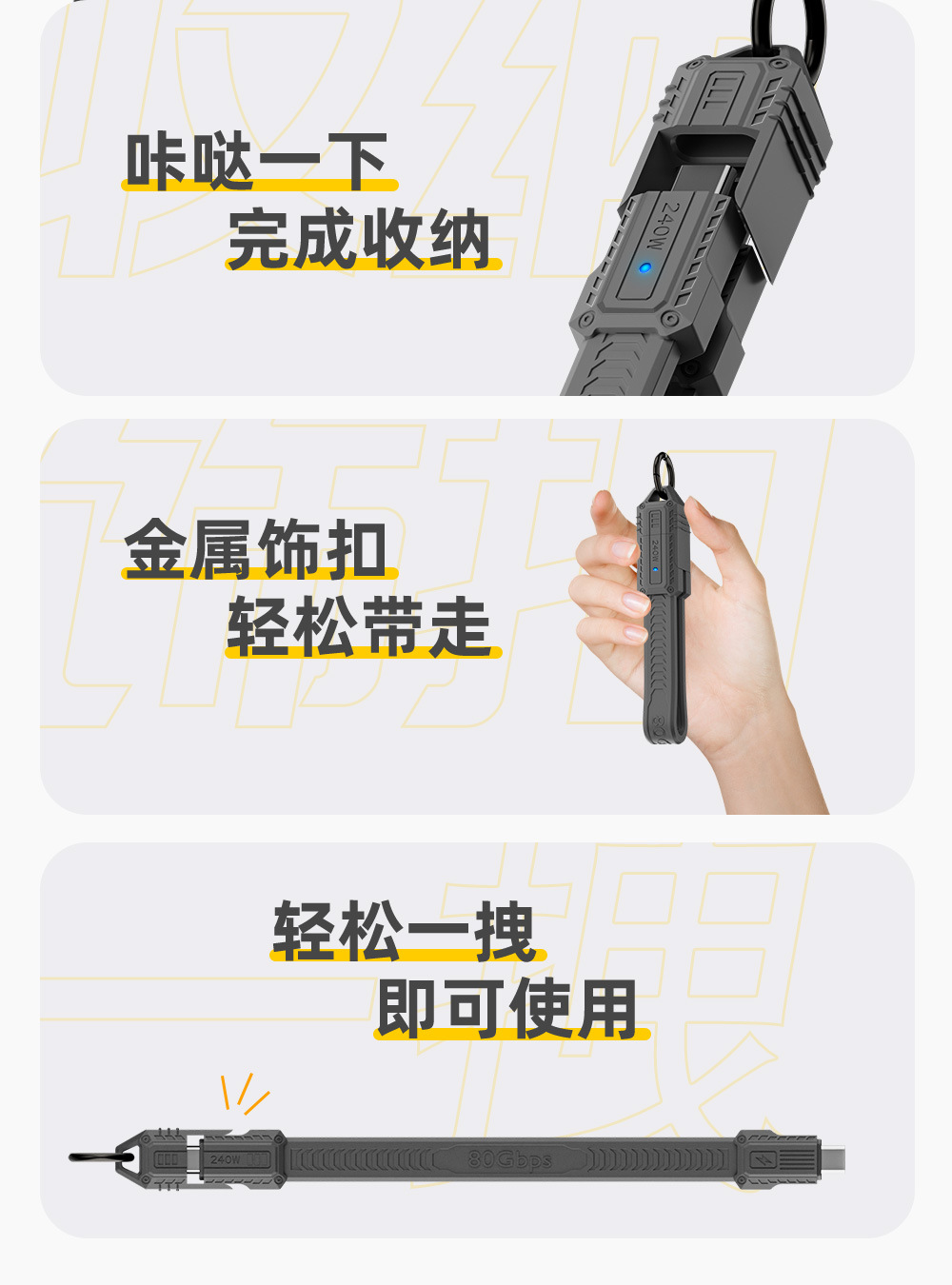 咔哒一下
完成收纳

240W

金属饰扣
轻松带走

240W

轻松一拽
即可使用

240W

80Gbps