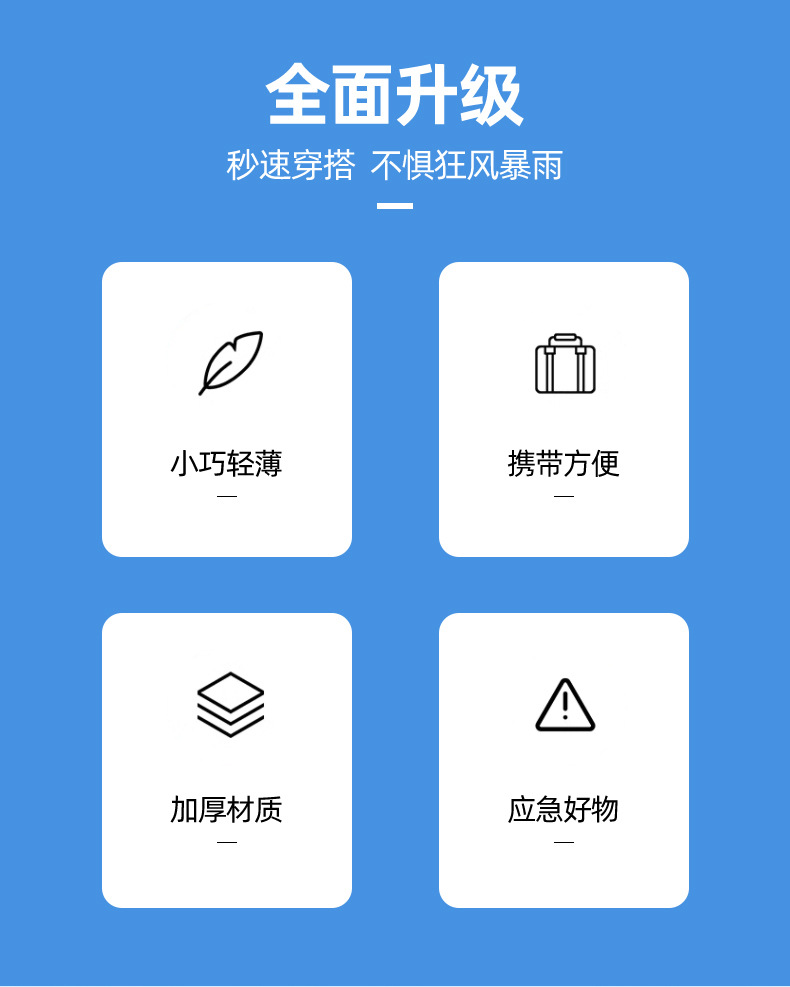 全面升级

秒速穿搭 不惧狂风暴雨

小巧轻薄

携带方便

加厚材质

应急好物