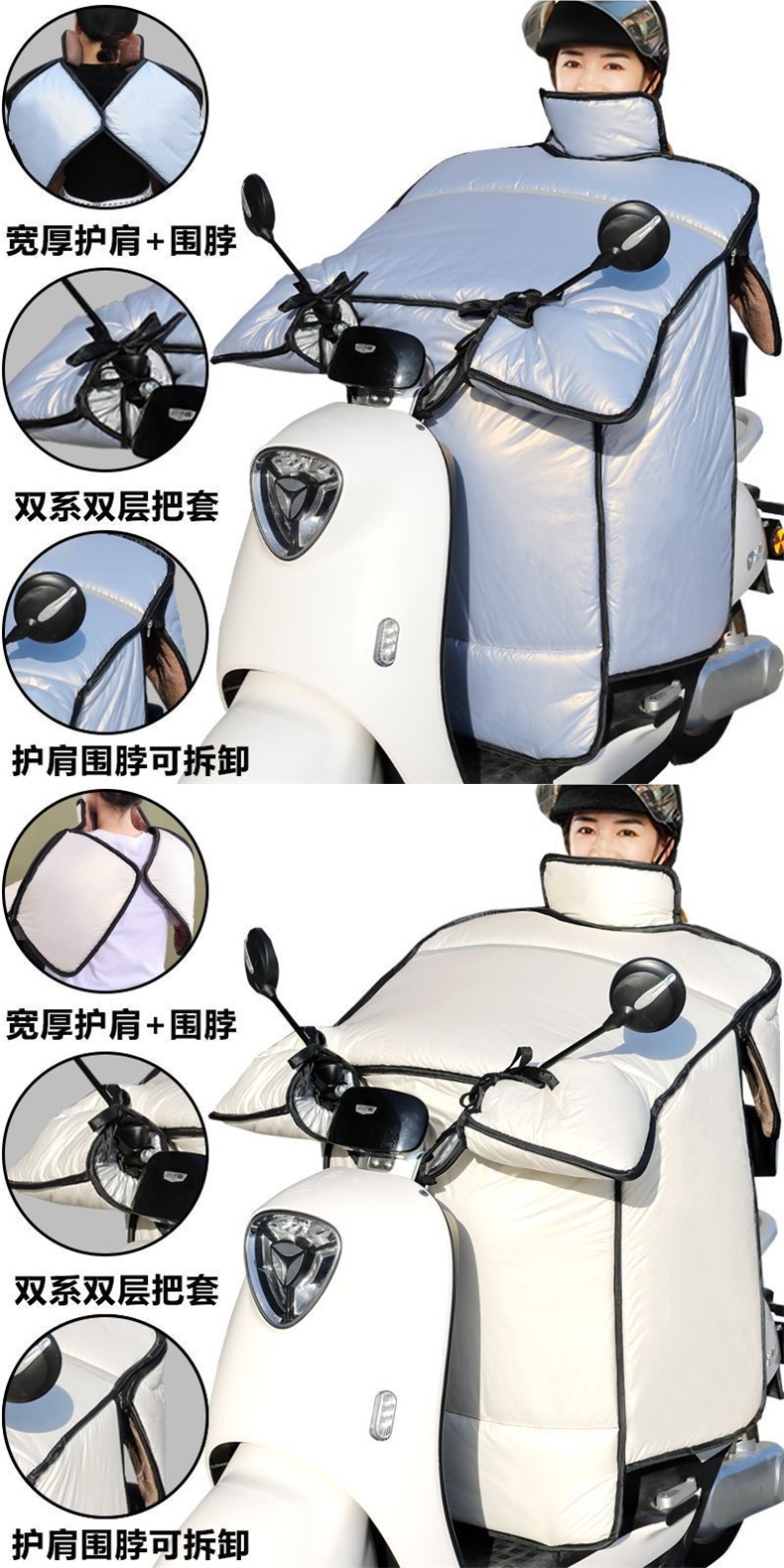 宽厚护肩+围脖

双系双层把套

护肩围脖可拆卸

宽厚护肩+围脖

双系双层把套

护肩围脖可拆卸