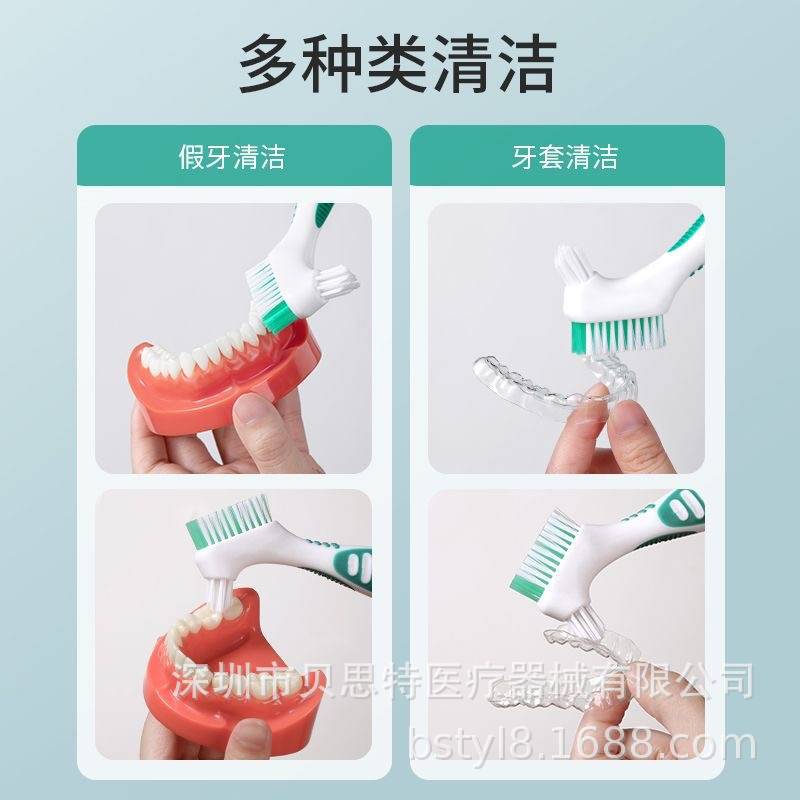 多种类清洁

假牙清洁

牙套清洁

深圳市贝思特医疗器械有限公司
bstyl8.1688.com