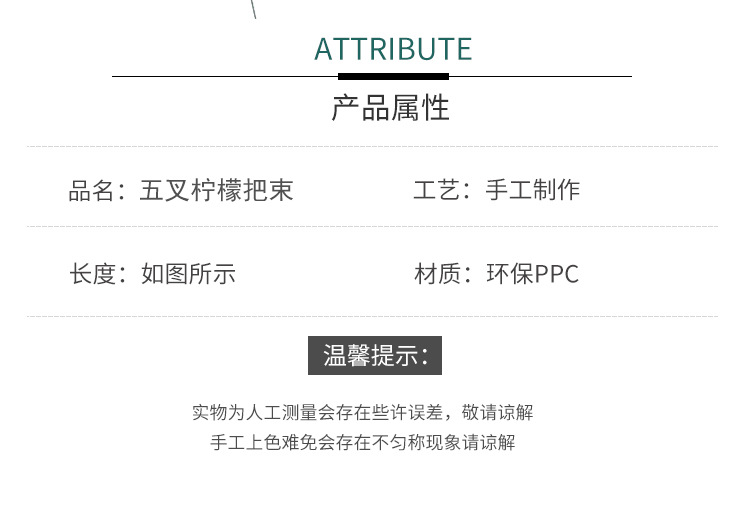 ATTRIBUTE

产品属性

品名：五叉柠檬把束

工艺：手工制作

长度：如图所示

材质：环保PPC

温馨提示：

实物为人工测量会存在些许误差，敬请谅解
手工上色难免会存在不匀称现象请谅解