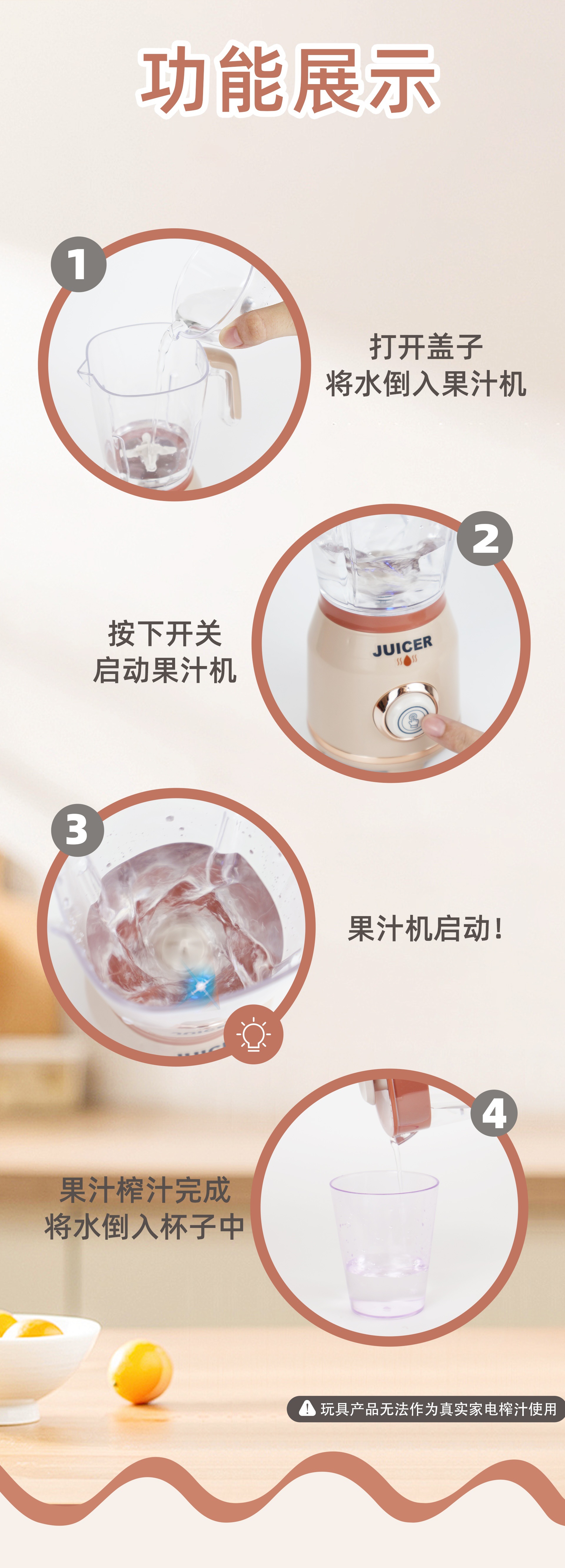 功能展示

1

打开盖子
将水倒入果汁机

2

按下开关
启动果汁机

JUICER

3

果汁机启动!

4

果汁榨汁完成
将水倒入杯子中

玩具产品无法作为真实家电榨汁使用