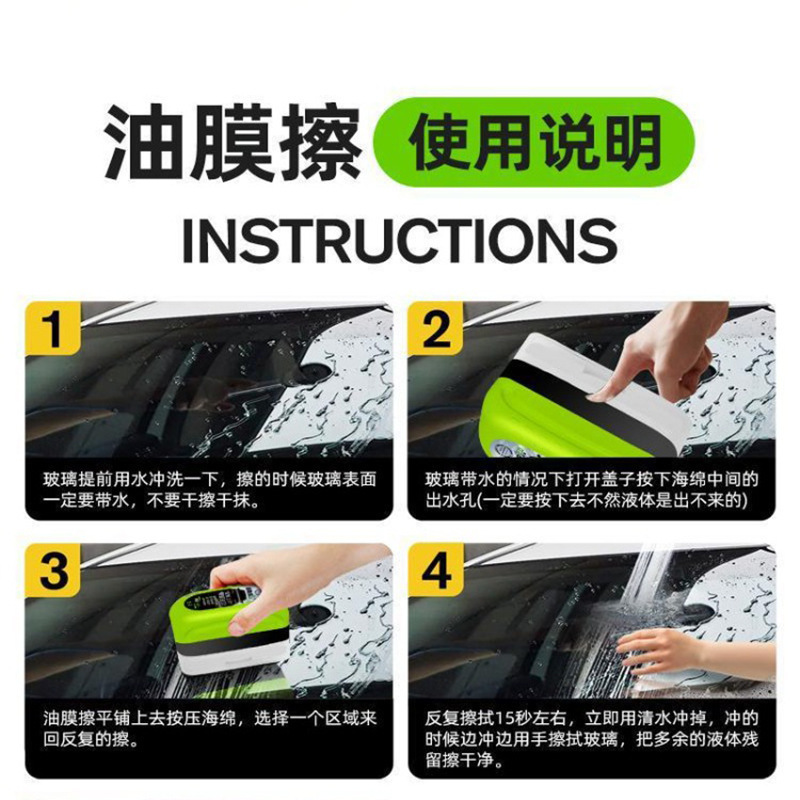 油膜擦 使用说明

INSTRUCTIONS

1

玻璃提前用水冲洗一下，擦的时候玻璃表面一定要带水，不要干擦干抹。

2

玻璃带水的情况下打开盖子按下海绵中间的出水孔(一定要按下去不然液体是出不来的)

3

油膜擦平铺上去按压海绵，选择一个区域来回反复的擦。

4

反复擦拭15秒左右，立即用清水冲掉，冲的时候边冲边用手擦拭玻璃，把多余的液体残留擦干净。