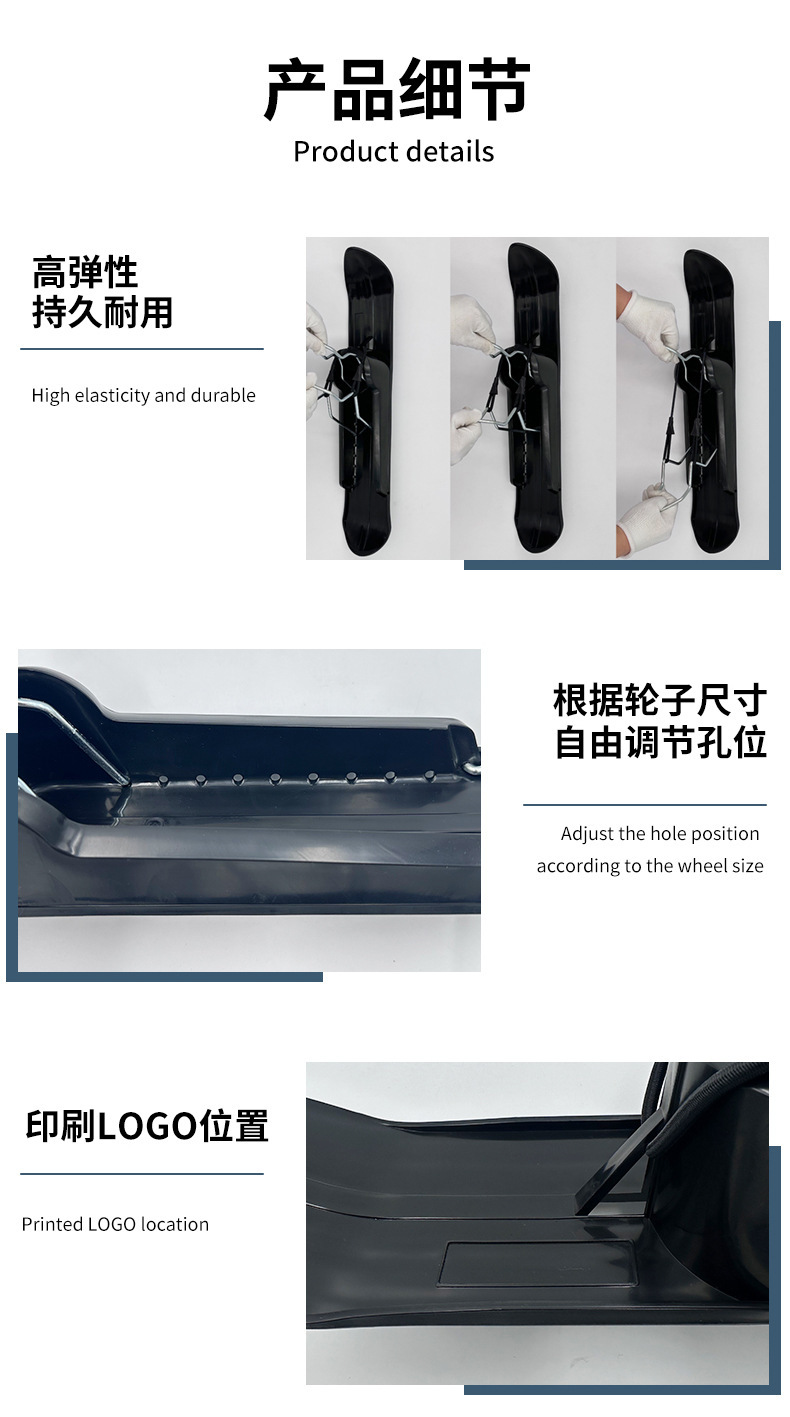 产品细节
Product details

高弹性
持久耐用

High elasticity and durable

根据轮子尺寸
自由调节孔位

Adjust the hole position according to the wheel size

印刷LOGO位置

Printed LOGO location