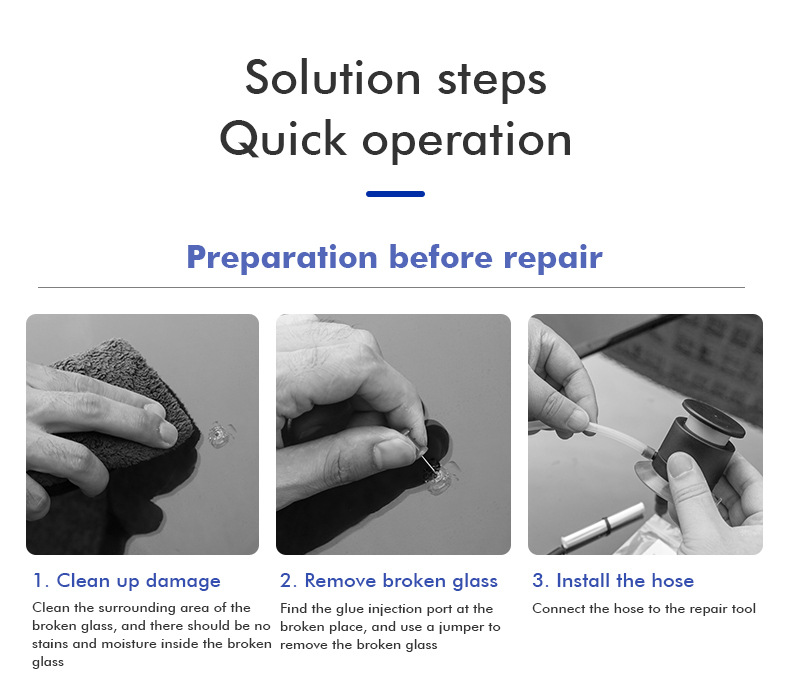 Solution steps
Quick operation

Preparation before repair

1. Clean up damage
Clean the surrounding area of the broken glass, and there should be no stains and moisture inside the broken glass

2. Remove broken glass
Find the glue injection port at the broken place, and use a jumper to remove the broken glass

3. Install the hose
Connect the hose to the repair tool