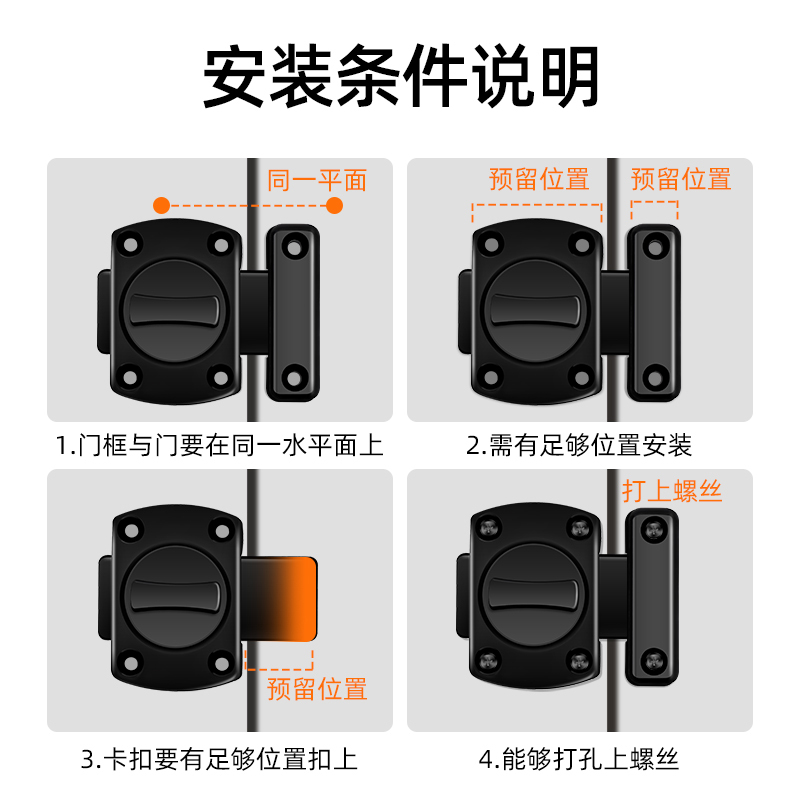 安装条件说明

同一平面

1.门框与门要在同一水平面上

预留位置 预留位置

2.需有足够位置安装

预留位置

3.卡扣要有足够位置扣上

打上螺丝

4.能够打孔上螺丝