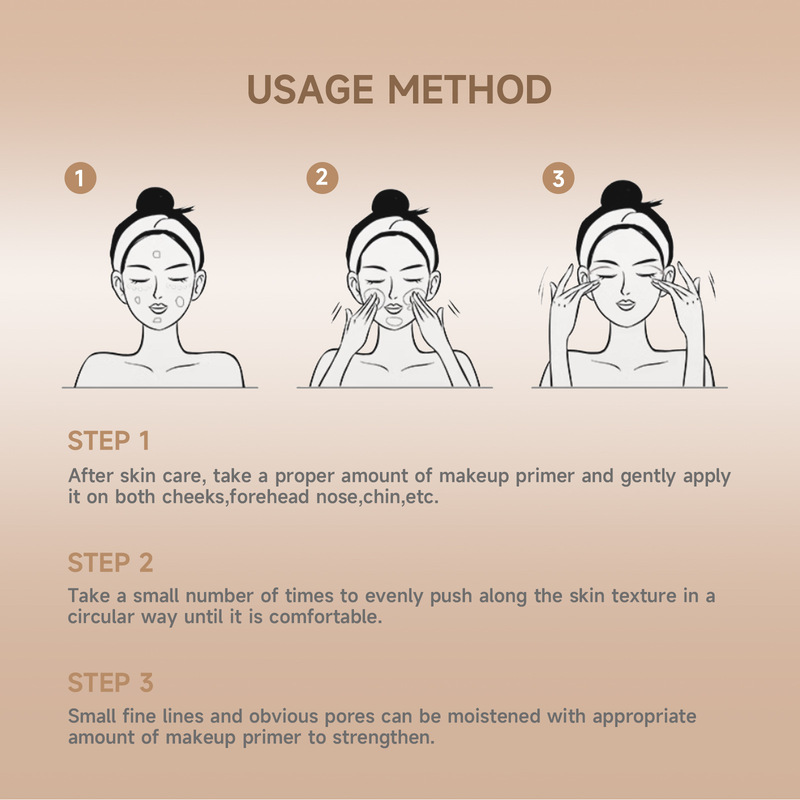 USAGE METHOD

1

2

3

STEP 1

After skin care, take a proper amount of makeup primer and gently apply it on both cheeks,forehead nose,chin,etc.

STEP 2

Take a small number of times to evenly push along the skin texture in a circular way until it is comfortable.

STEP 3

Small fine lines and obvious pores can be moistened with appropriate amount of makeup primer to strengthen.