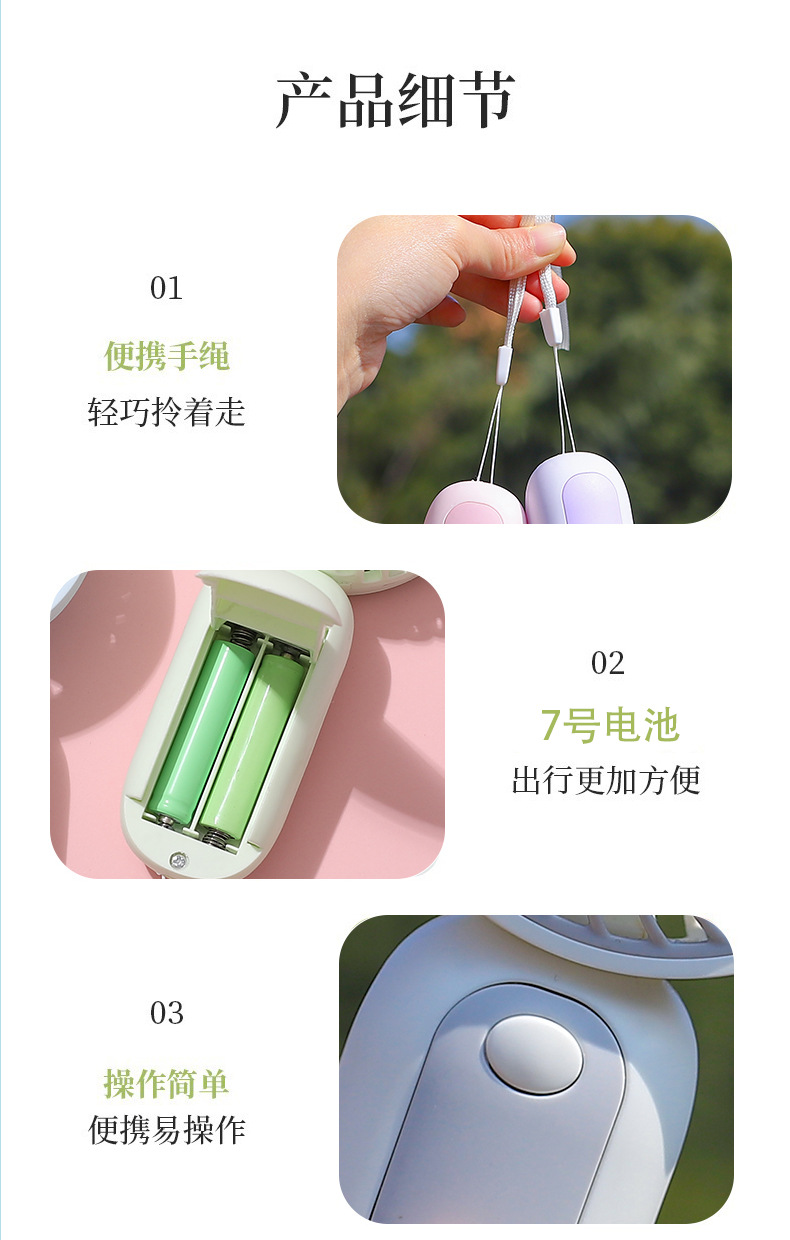 产品细节

01

便携手绳

轻巧拎着走

02

7号电池

出行更加方便

03

操作简单

便携易操作