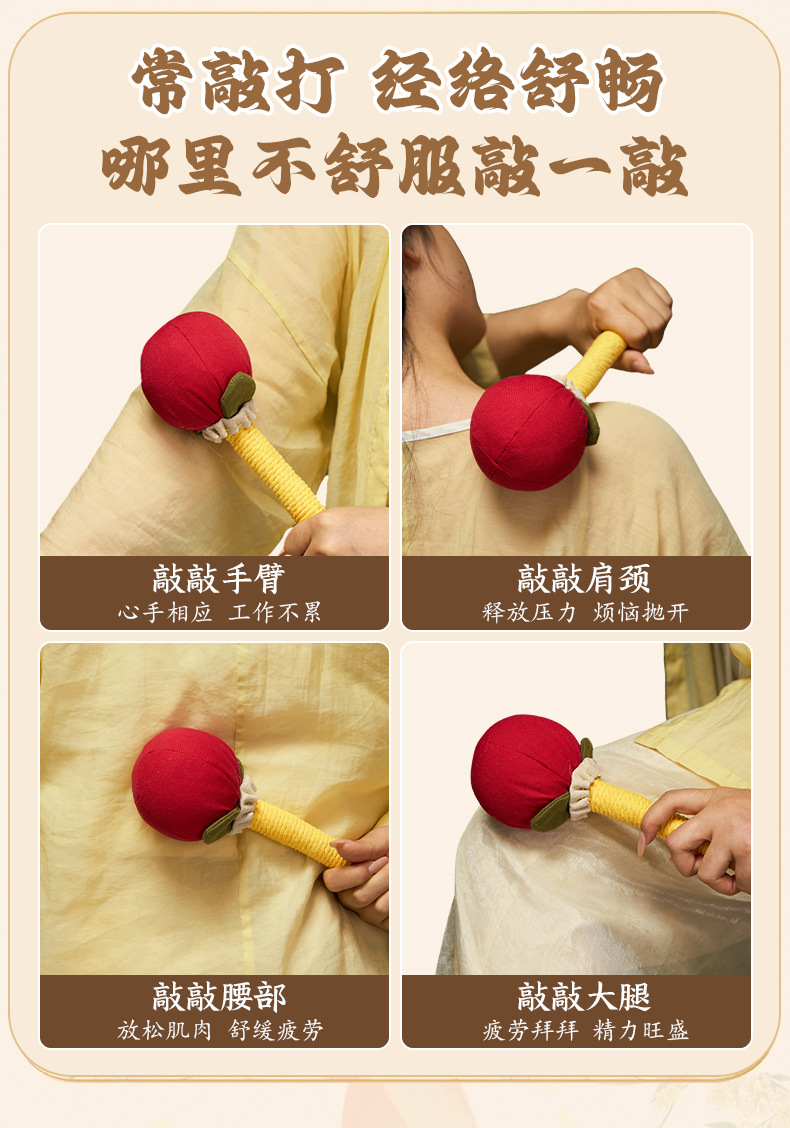 常敲打 经络舒畅
哪里不舒服敲一敲

敲敲手臂
心手相应 工作不累

敲敲肩颈
释放压力 烦恼抛开

敲敲腰部
放松肌肉 舒缓疲劳

敲敲大腿
疲劳拜拜 精力旺盛