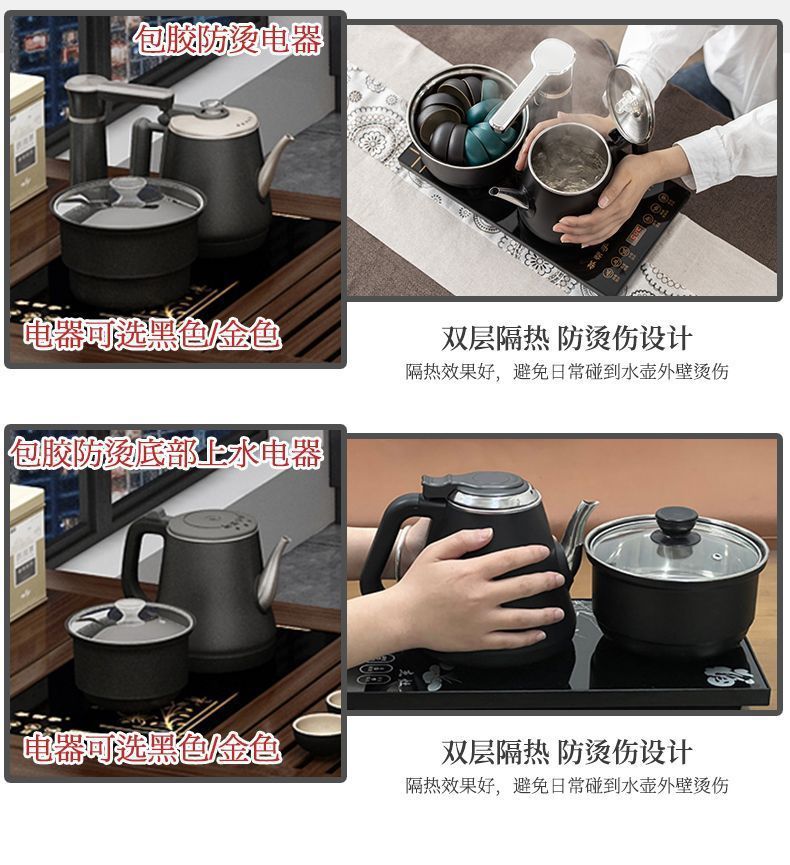 包胶防烫电器

电器可选黑色/金色

双层隔热 防烫伤设计

隔热效果好，避免日常碰到水壶外壁烫伤

包胶防烫底部上水电器

电器可选黑色/金色

双层隔热 防烫伤设计

隔热效果好，避免日常碰到水壶外壁烫伤