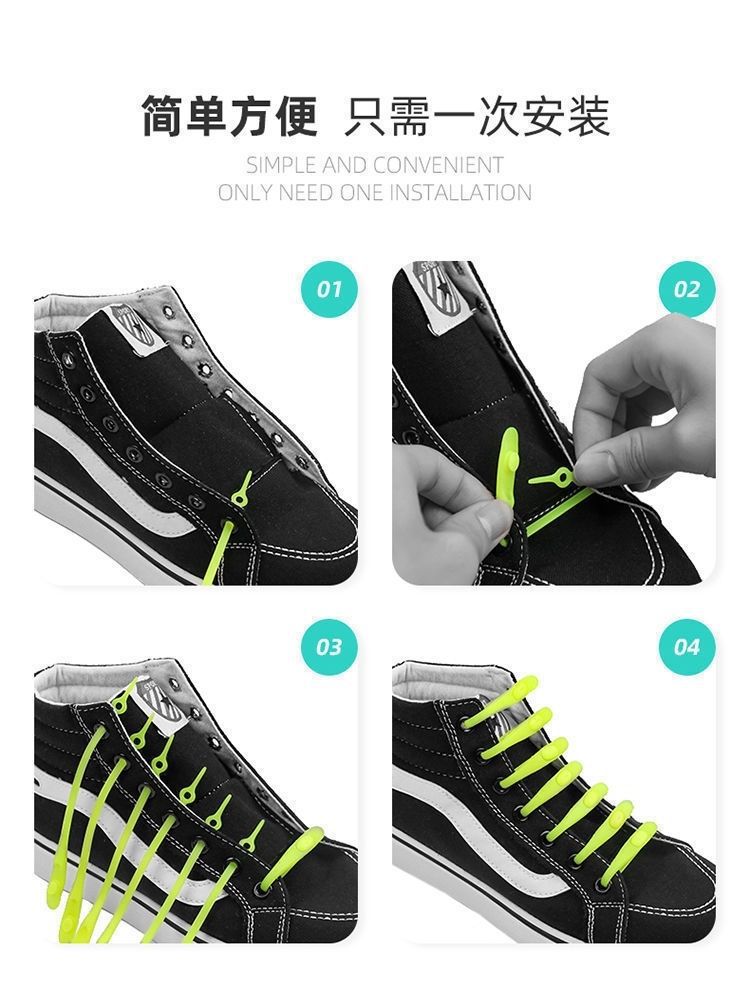 简单方便 只需一次安装

SIMPLE AND CONVENIENT
ONLY NEED ONE INSTALLATION

01

02

03

04