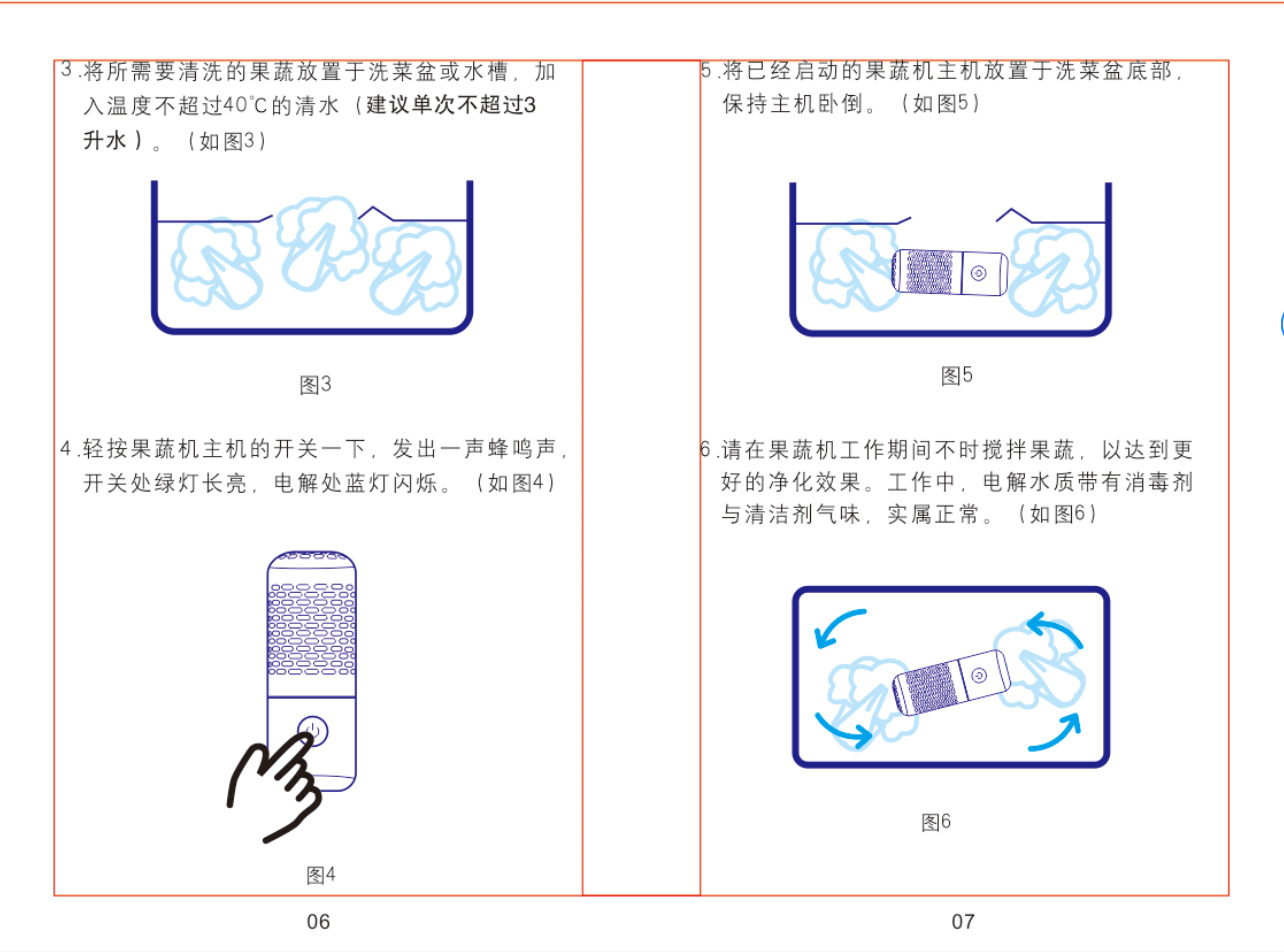 3.将所需要清洗的果蔬放置于洗菜盆或水槽，加入温度不超过40°C的清水（建议单次不超过3升水）。（如图3）

图3

4.轻按果蔬机主机的开关一下，发出一声蜂鸣声，开关处绿灯长亮，电解处蓝灯闪烁。（如图4）

图4

06

5.将已经启动的果蔬机主机放置于洗菜盆底部，保持主机卧倒。（如图5）

图5

6.请在果蔬机工作期间不时搅拌果蔬，以达到更好的净化效果。工作中，电解水质带有消毒剂与清洁剂气味，实属正常。（如图6）

图6

07