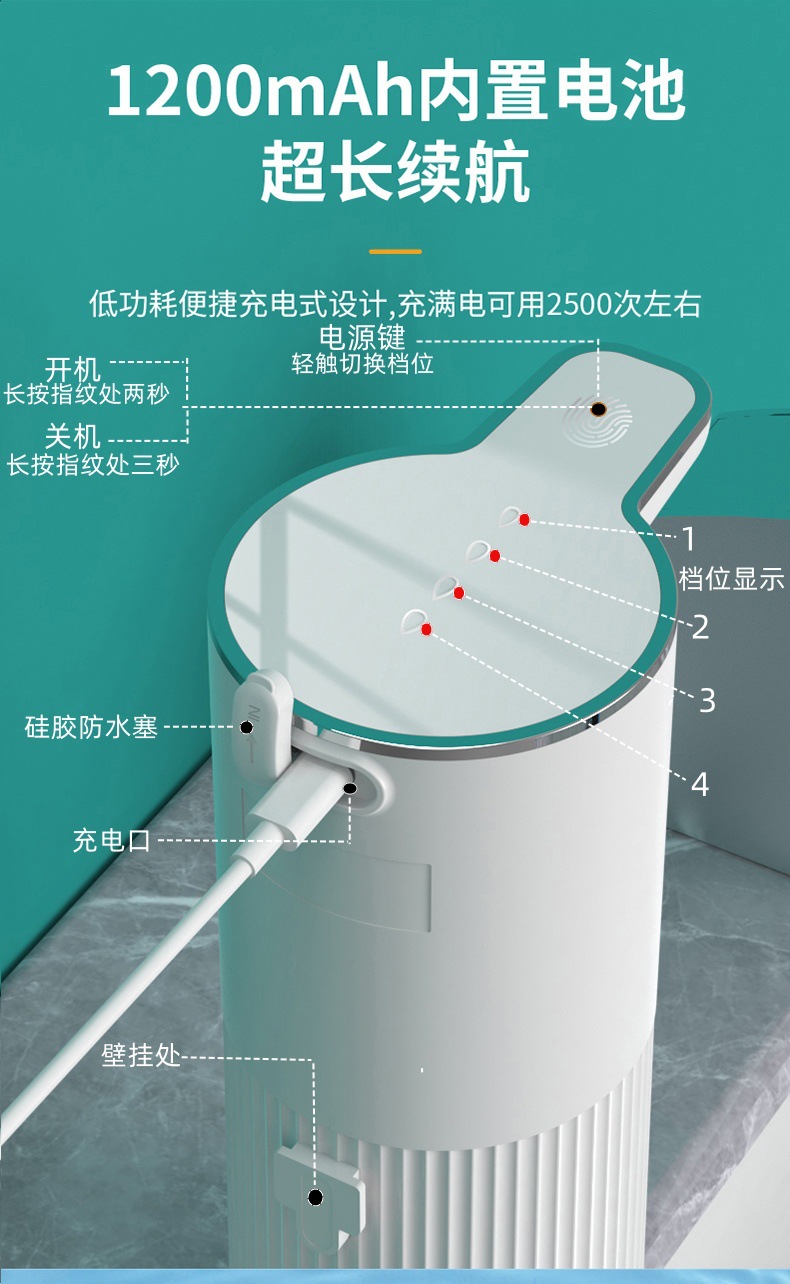 1200mAh内置电池
超长续航

低功耗便捷充电式设计,充满电可用2500次左右

电源键
轻触切换档位

开机
长按指纹处两秒

关机
长按指纹处三秒

1
档位显示
2
3
4

硅胶防水塞

充电口

壁挂处