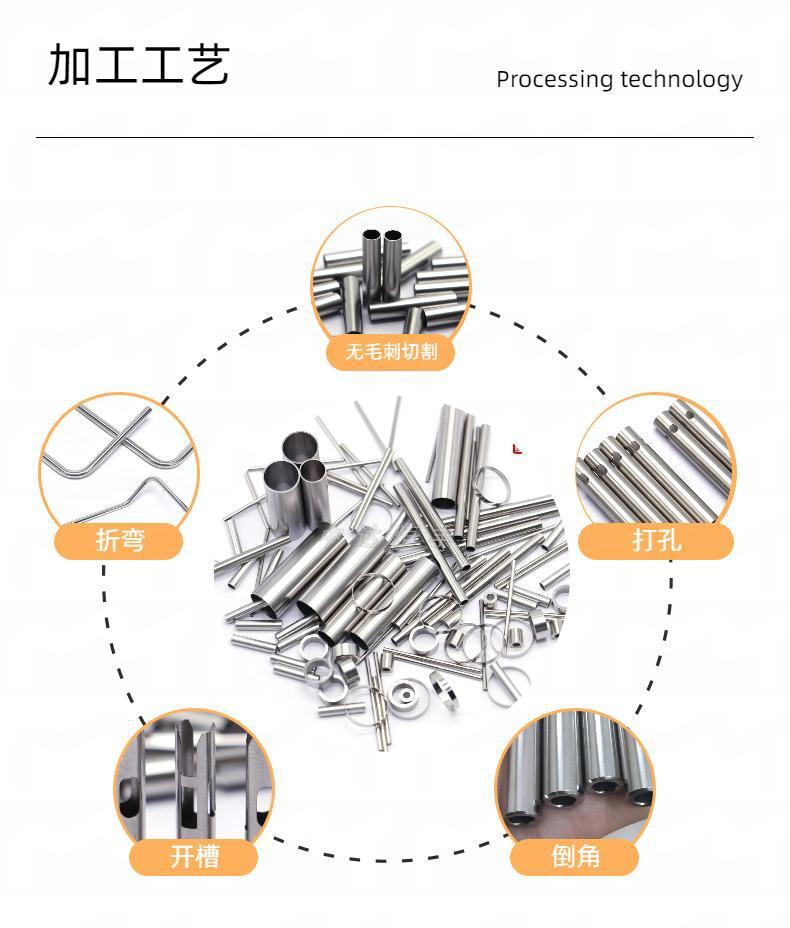 加工工艺

Processing technology

无毛刺切割

折弯

打孔

开槽

倒角