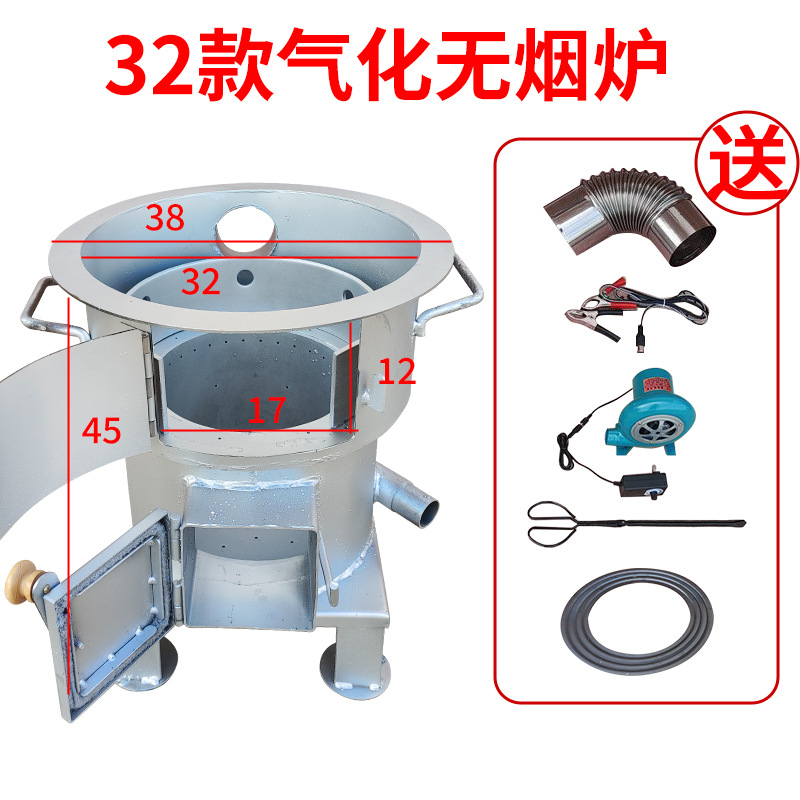 32款气化无烟炉

送

38

32

12

17

45