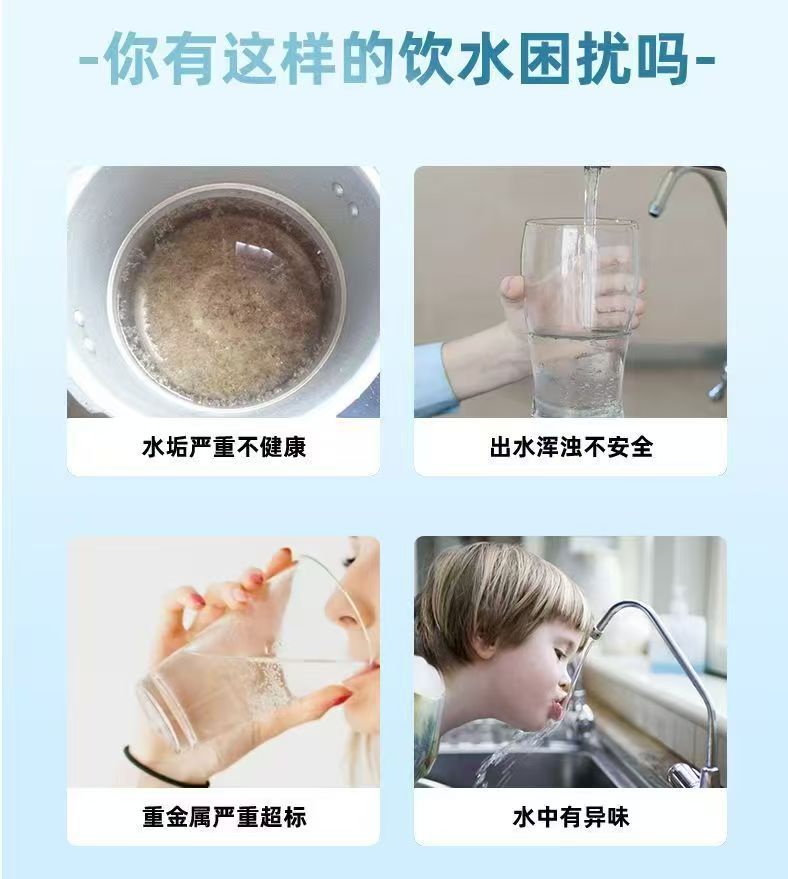 -你有这样的饮水困扰吗-

水垢严重不健康

出水浑浊不安全

重金属严重超标

水中有异味