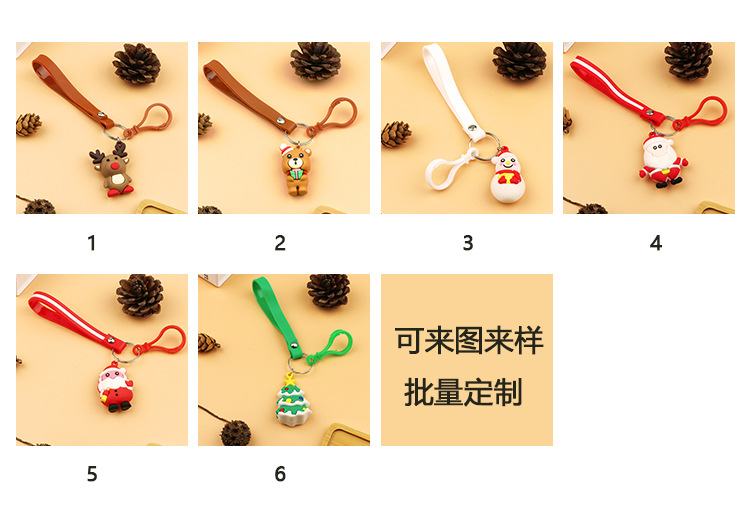 1

2

3

4

5

6

可来图来样

批量定制