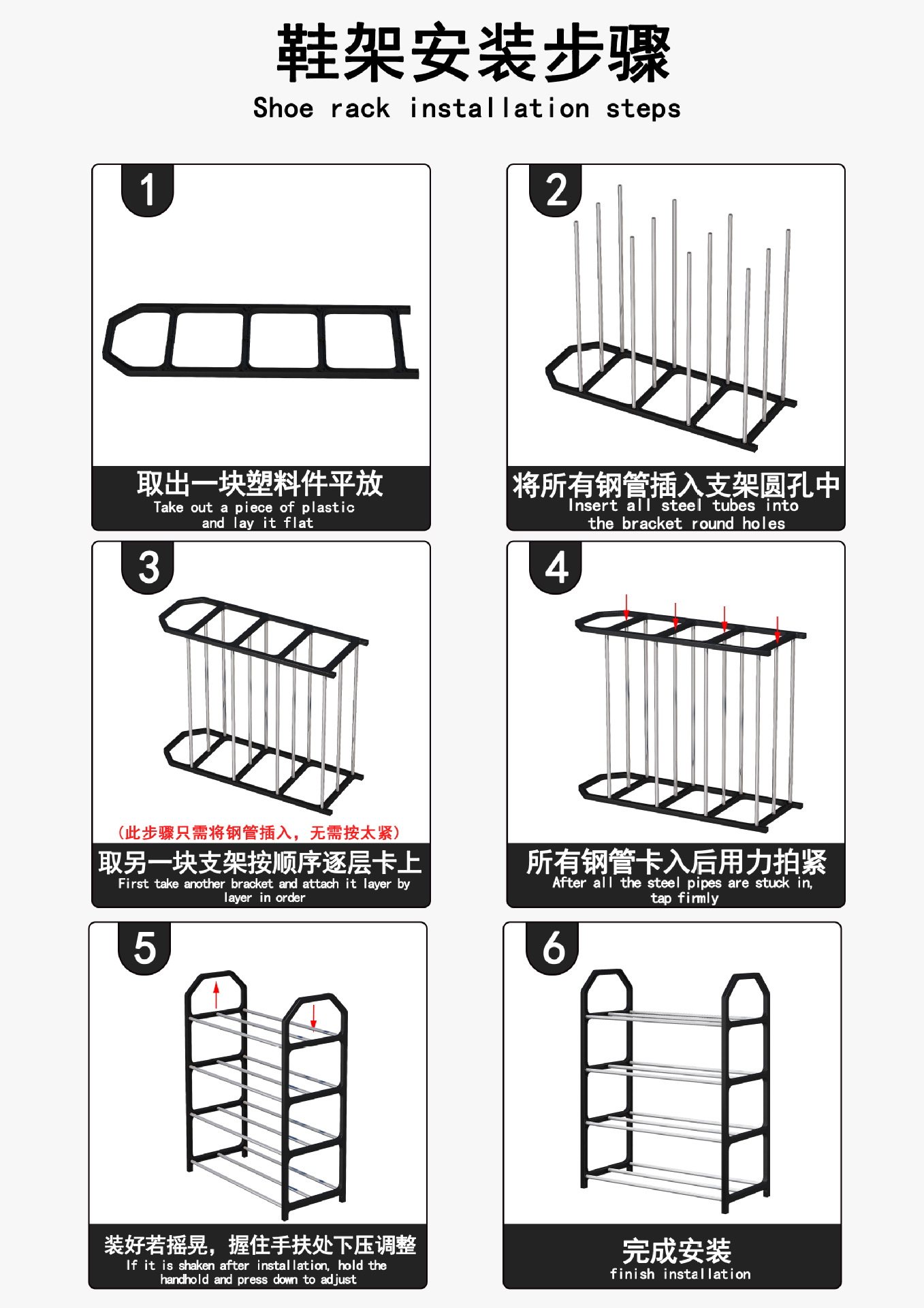 鞋架安装步骤
Shoe rack installation steps

1
取出一块塑料件平放
Take out a piece of plastic and lay it flat

2
将所有钢管插入支架圆孔中
Insert all steel tubes into the bracket round holes

3
(此步骤只需将钢管插入，无需按太紧)
取另一块支架按顺序逐层卡上
First take another bracket and attach it layer by layer in order

4
所有钢管卡入后用力拍紧
After all the steel pipes are stuck in, tap firmly

5
装好若摇晃，握住手扶处下压调整
If it is shaken after installation, hold the handhold and press down to adjust

6
完成安装
finish installation