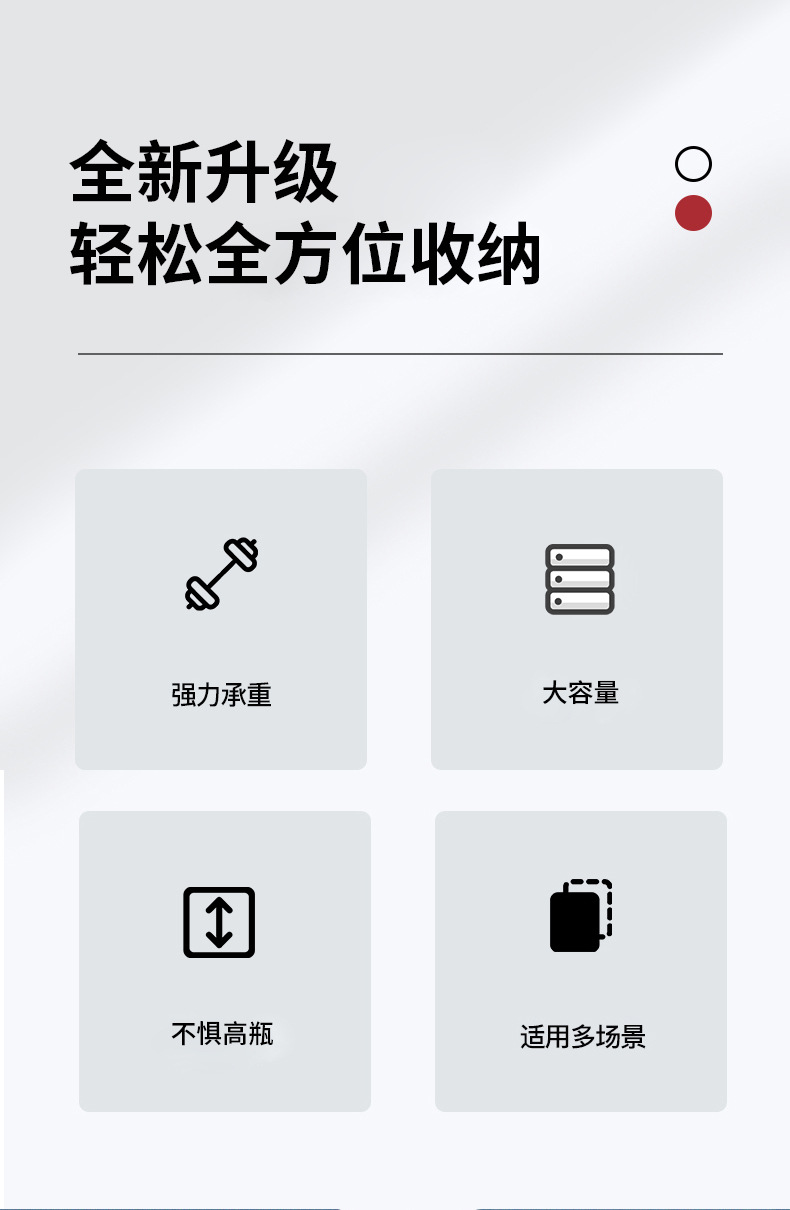 全新升级
轻松全方位收纳

强力承重

大容量

不惧高瓶

适用多场景