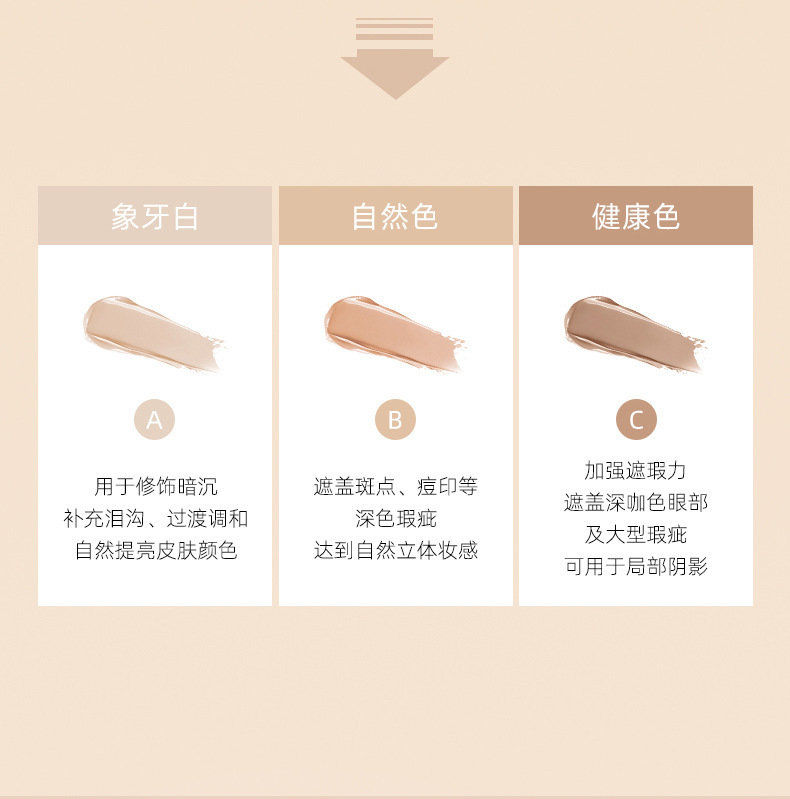 象牙白

A

用于修饰暗沉
补充泪沟、过渡调和
自然提亮皮肤颜色

自然色

B

遮盖斑点、痘印等
深色瑕疵
达到自然立体妆感

健康色

C

加强遮瑕力
遮盖深咖色眼部
及大型瑕疵
可用于局部阴影