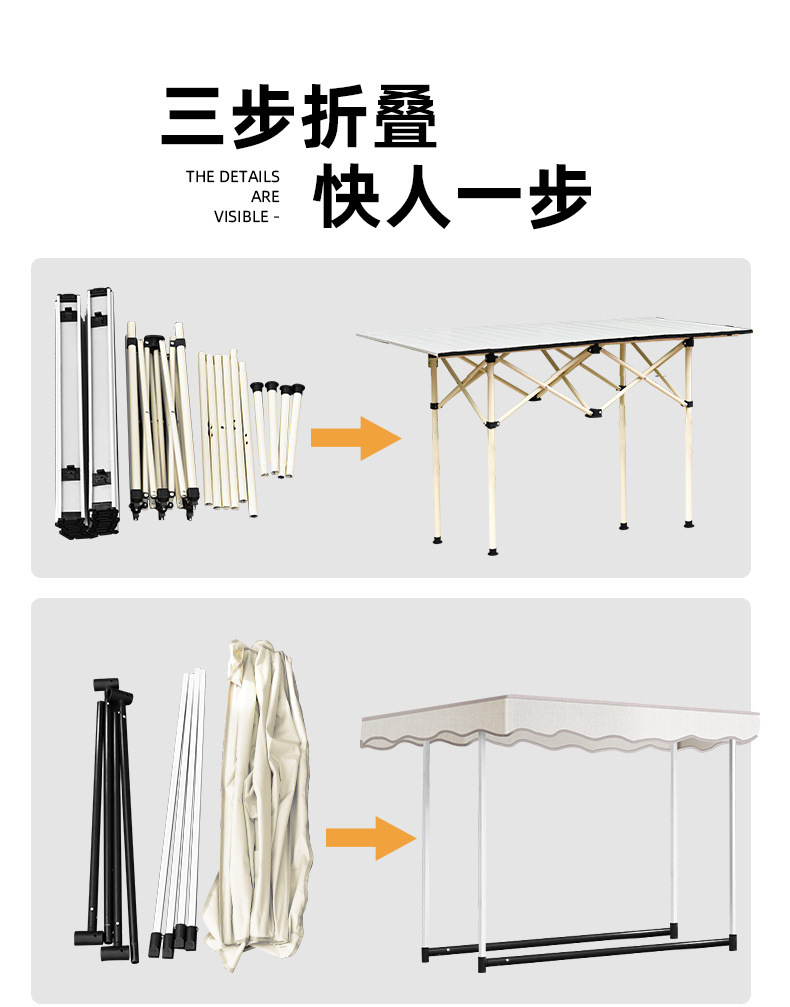 三步折叠

THE DETAILS ARE VISIBLE -

快人一步