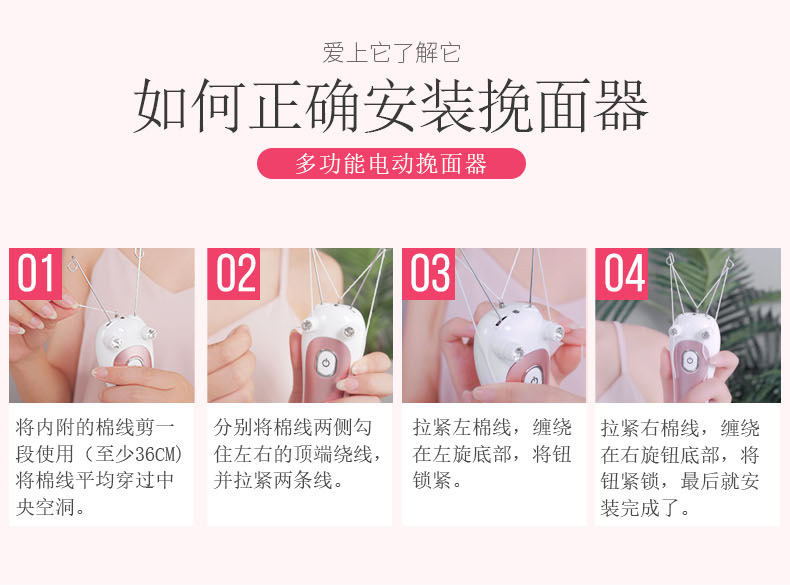 爱上它了解它

如何正确安装挽面器

多功能电动挽面器

01

将内附的棉线剪一段使用（至少36CM）将棉线平均穿过中央空洞。

02

分别将棉线两侧勾住左右的顶端绕线，并拉紧两条线。

03

拉紧左棉线，缠绕在左旋底部，将钮锁紧。

04

拉紧右棉线，缠绕在右旋钮底部，将钮紧锁，最后就安装完成了。