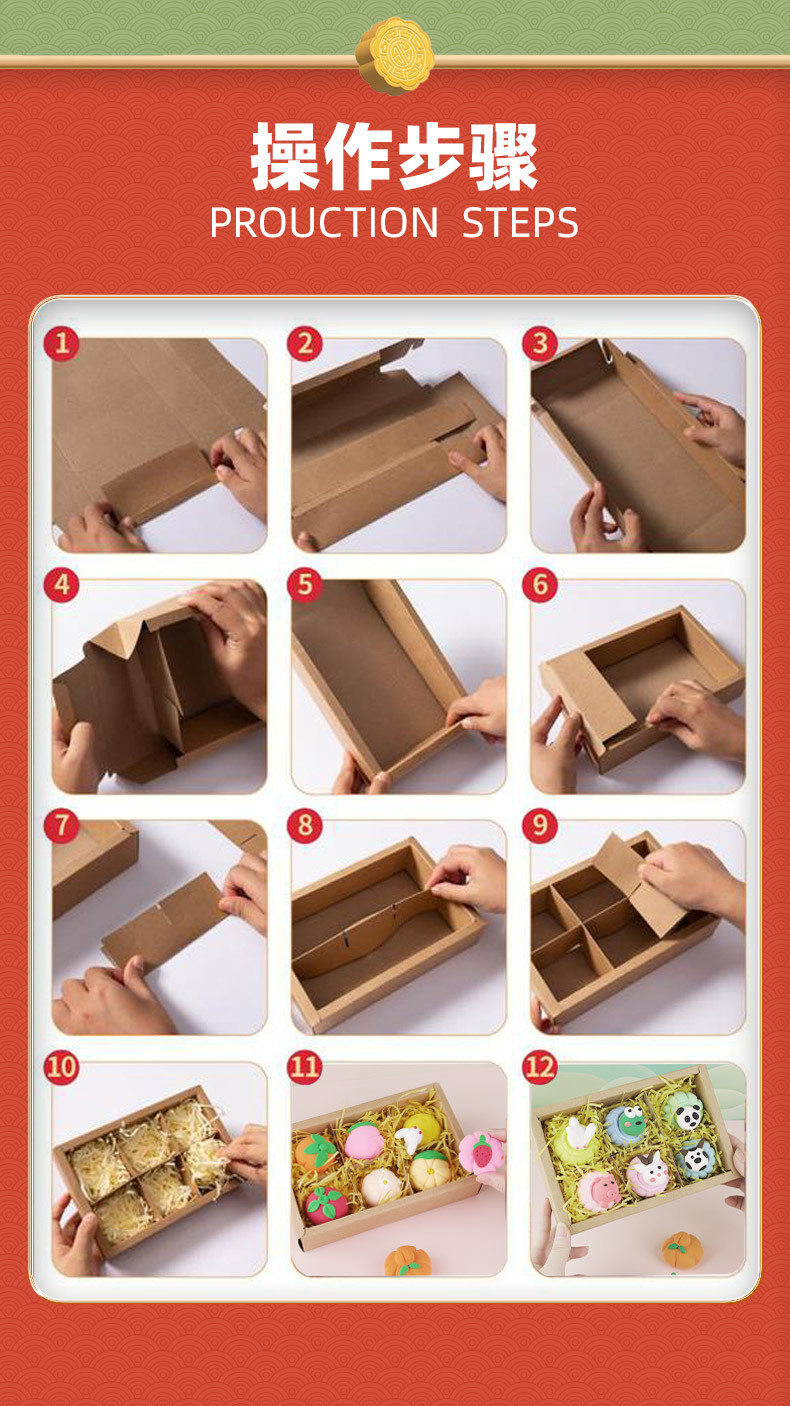 操作步骤
PROUCTION STEPS

1

2

3

4

5

6

7

8

9

10

11

12