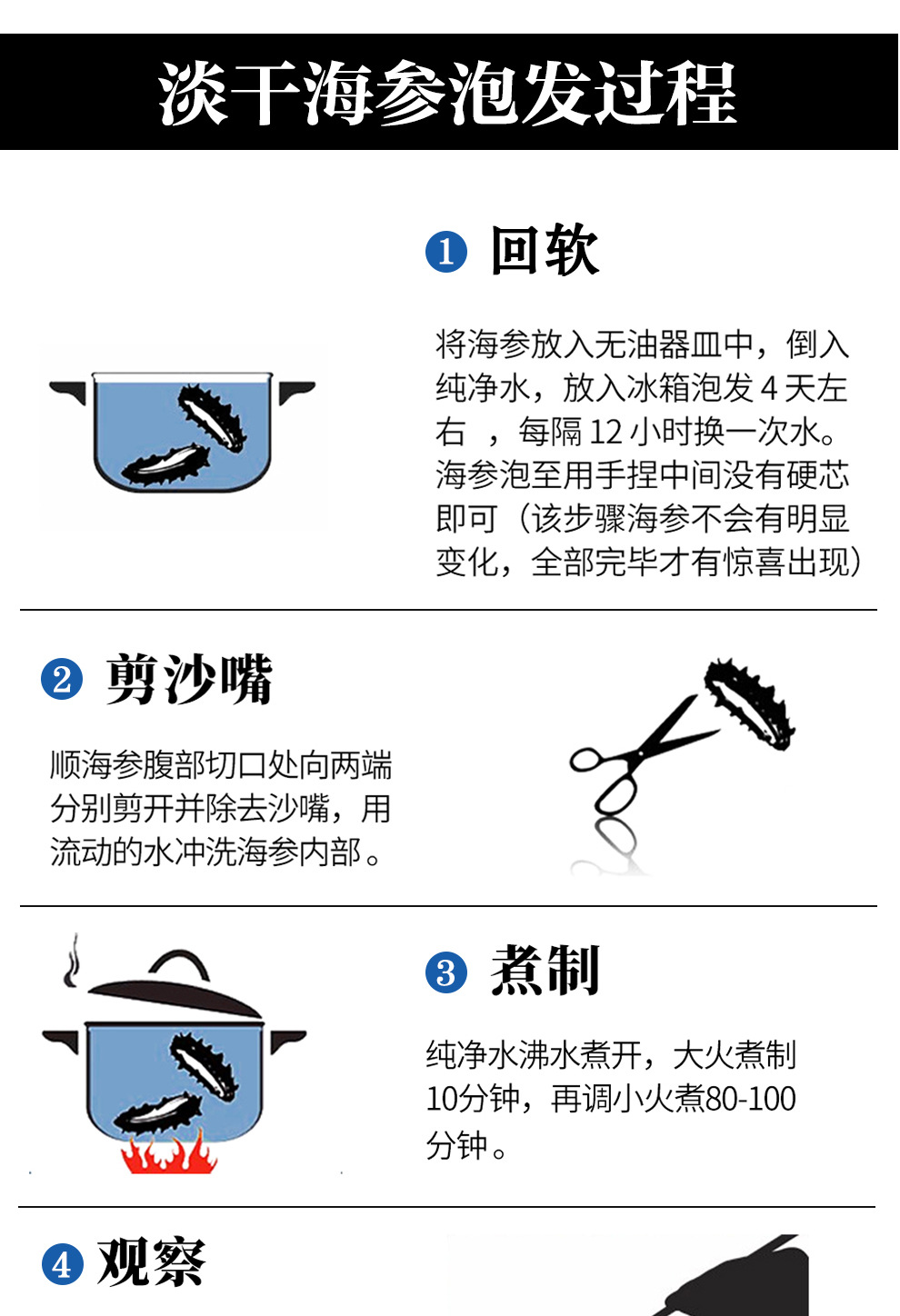 淡干海参泡发过程

1 回软

将海参放入无油器皿中，倒入纯净水，放入冰箱泡发 4 天左右 ，每隔 12 小时换一次水。海参泡至用手捏中间没有硬芯即可（该步骤海参不会有明显变化，全部完毕才有惊喜出现）

2 剪沙嘴

顺海参腹部切口处向两端分别剪开并除去沙嘴，用流动的水冲洗海参内部。

3 煮制

纯净水沸水煮开，大火煮制10分钟，再调小火煮80-100分钟。

4 观察