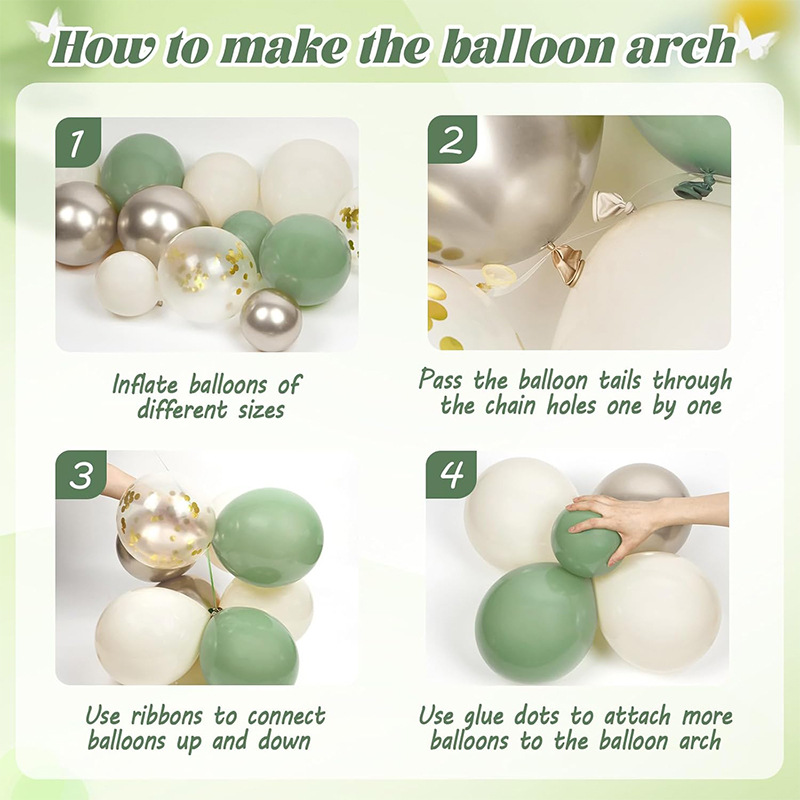 How to make the balloon arch

1

Inflate balloons of different sizes

2

Pass the balloon tails through the chain holes one by one

3

Use ribbons to connect balloons up and down

4

Use glue dots to attach more balloons to the balloon arch