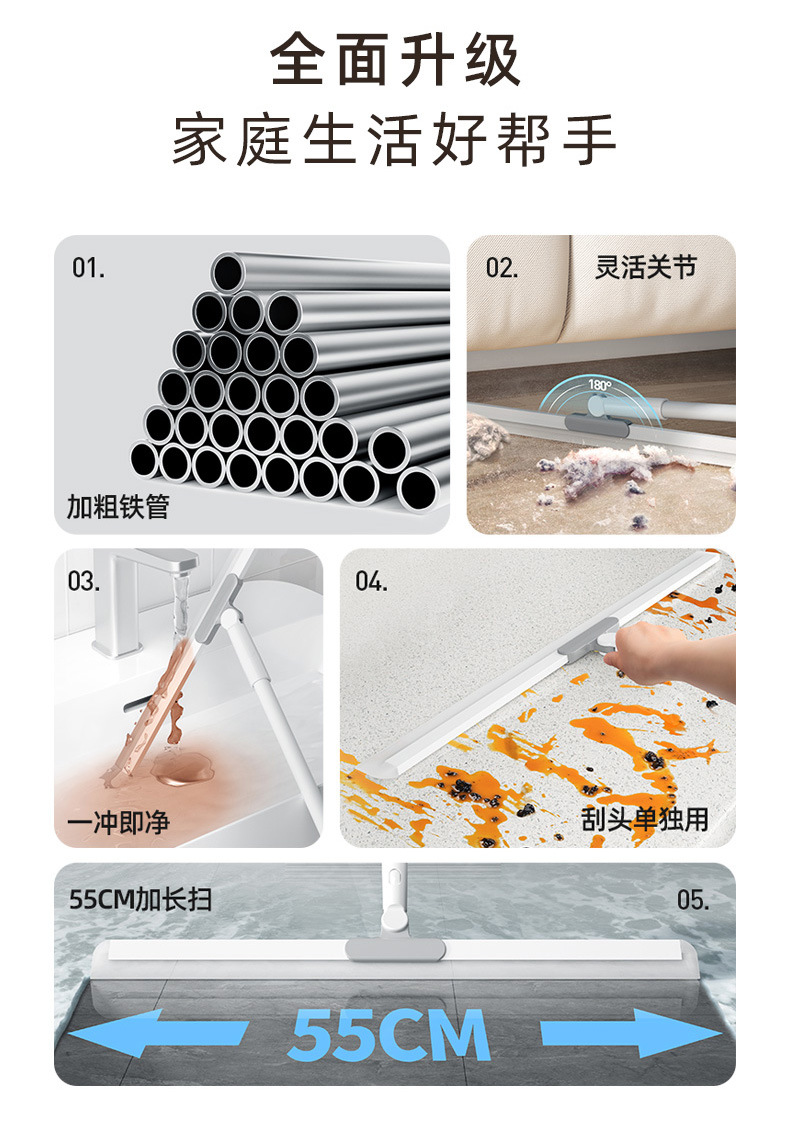 全面升级
家庭生活好帮手

01.
加粗铁管

02.
灵活关节
180°

03.
一冲即净

04.
刮头单独用

55CM加长扫
05.
55CM