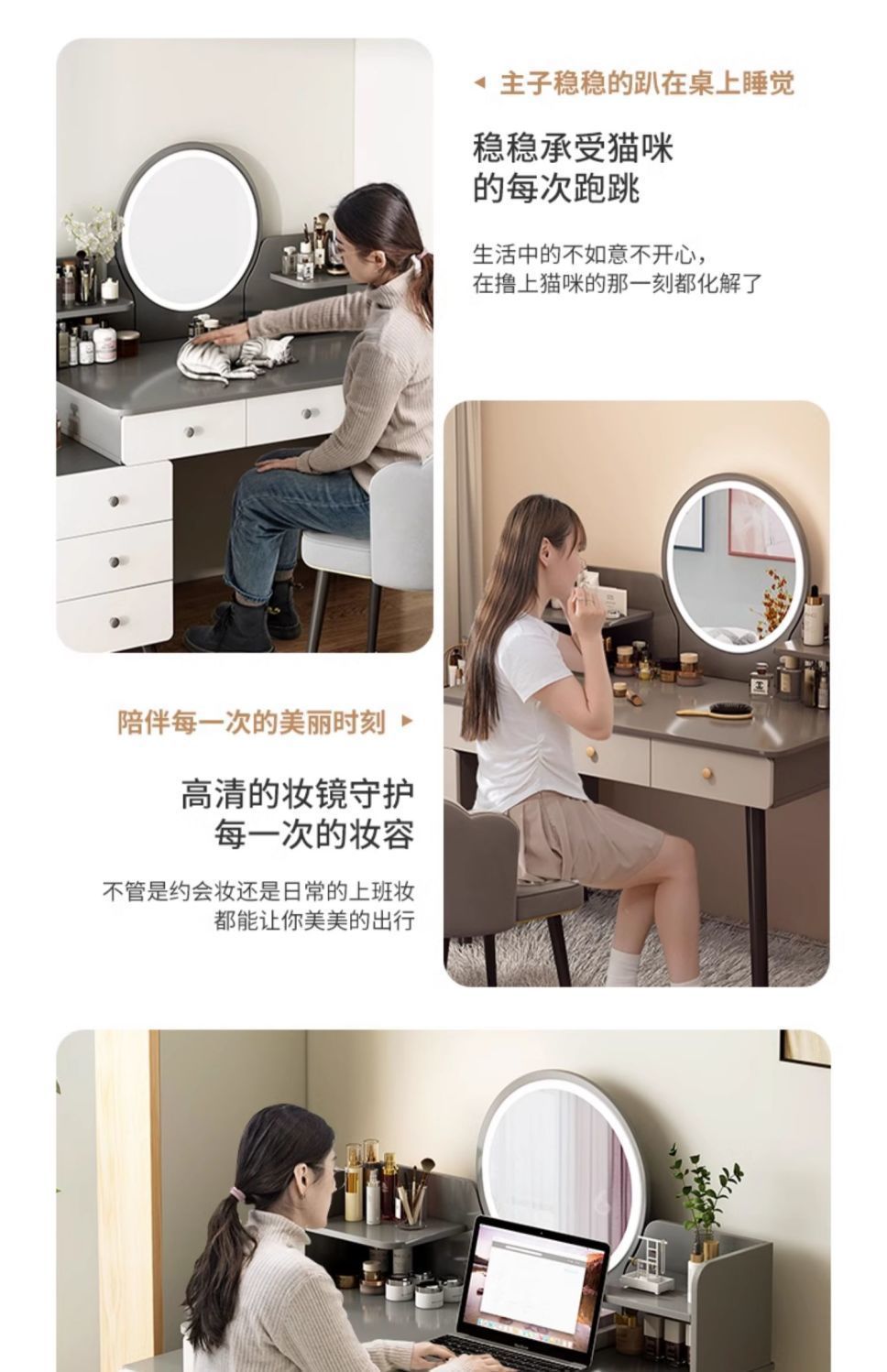 ◂ 主子稳稳的趴在桌上睡觉

稳稳承受猫咪
的每次跑跳

生活中的不如意不开心，
在撸上猫咪的那一刻都化解了

陪伴每一次的美丽时刻 ▸

高清的妆镜守护
每一次的妆容

不管是约会妆还是日常的上班妆
都能让你美美的出行