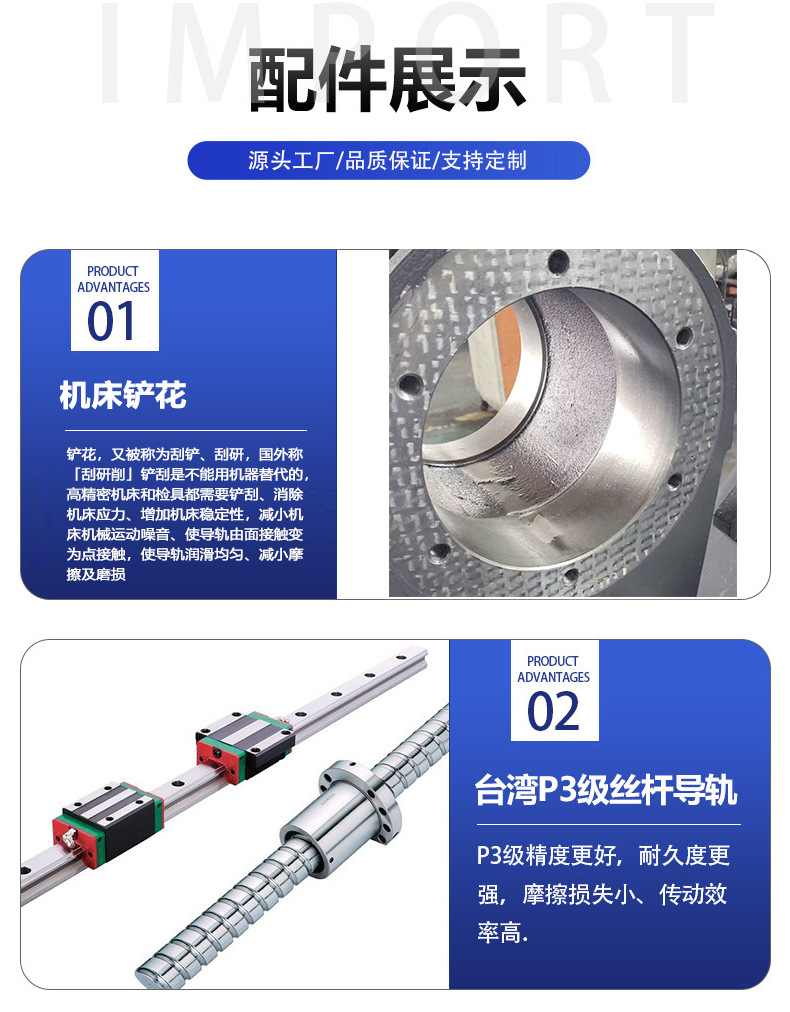 IMPORT

配件展示

源头工厂/品质保证/支持定制

PRODUCT ADVANTAGES
01

机床铲花

铲花，又被称为刮铲、刮研，国外称「刮研削」铲刮是不能用机器替代的，高精密机床和检具都需要铲刮、消除机床应力、增加机床稳定性，减小机床机械运动噪音、使导轨由面接触变为点接触，使导轨润滑均匀、减小摩擦及磨损

PRODUCT ADVANTAGES
02

台湾P3级丝杆导轨

P3级精度更好，耐久度更强，摩擦损失小、传动效率高.