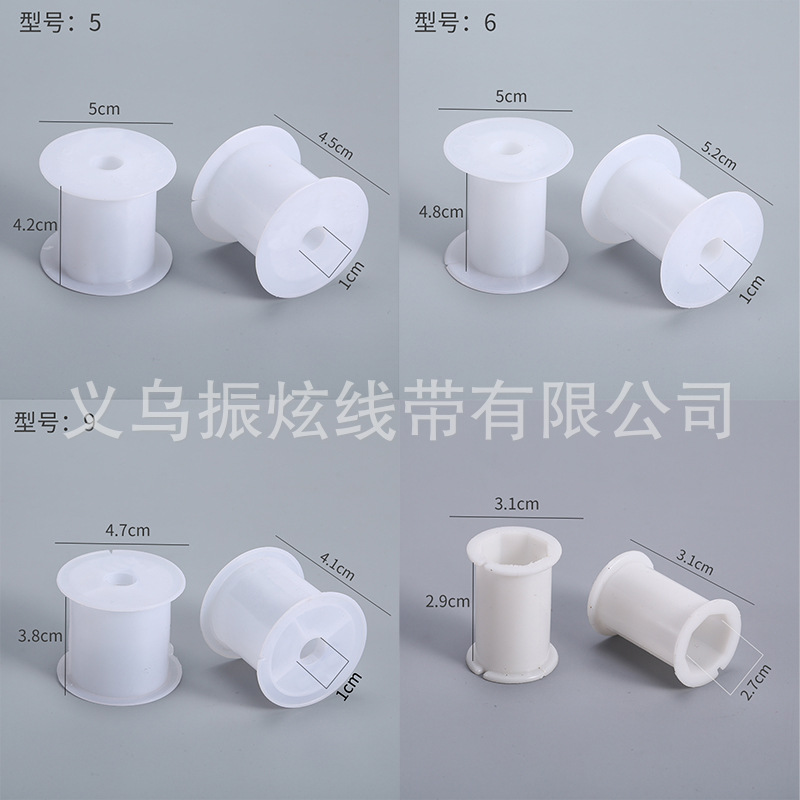 型号：5

5cm

4.5cm

4.2cm

1cm

型号：6

5cm

5.2cm

4.8cm

1cm

义乌振炫线带有限公司

型号：9

4.7cm

4.1cm

3.8cm

1cm

3.1cm

3.1cm

2.9cm

2.7cm