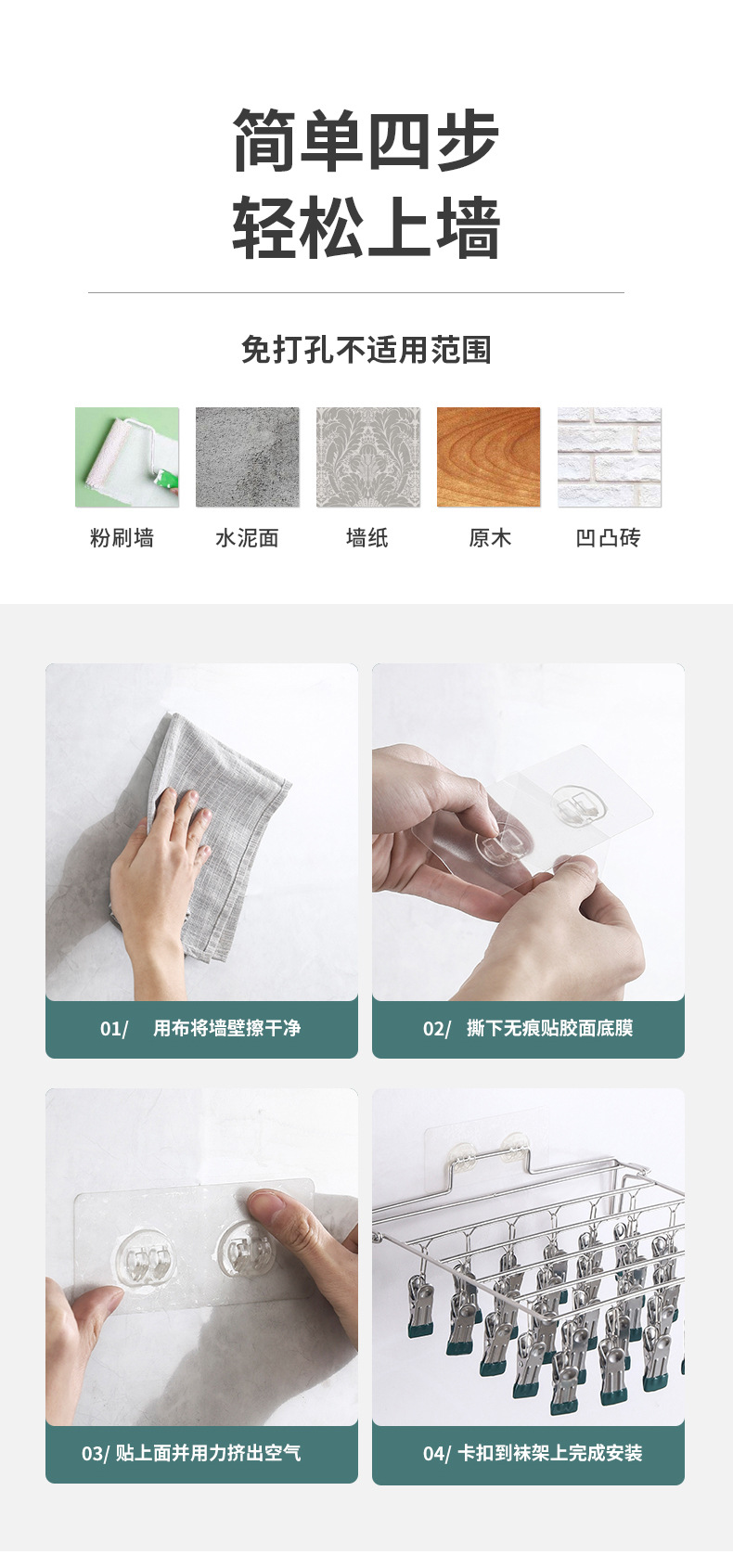 简单四步
轻松上墙

免打孔不适用范围

粉刷墙

水泥面

墙纸

原木

凹凸砖

01/ 用布将墙壁擦干净

02/ 撕下无痕贴胶面底膜

03/ 贴上面并用力挤出空气

04/ 卡扣到袜架上完成安装